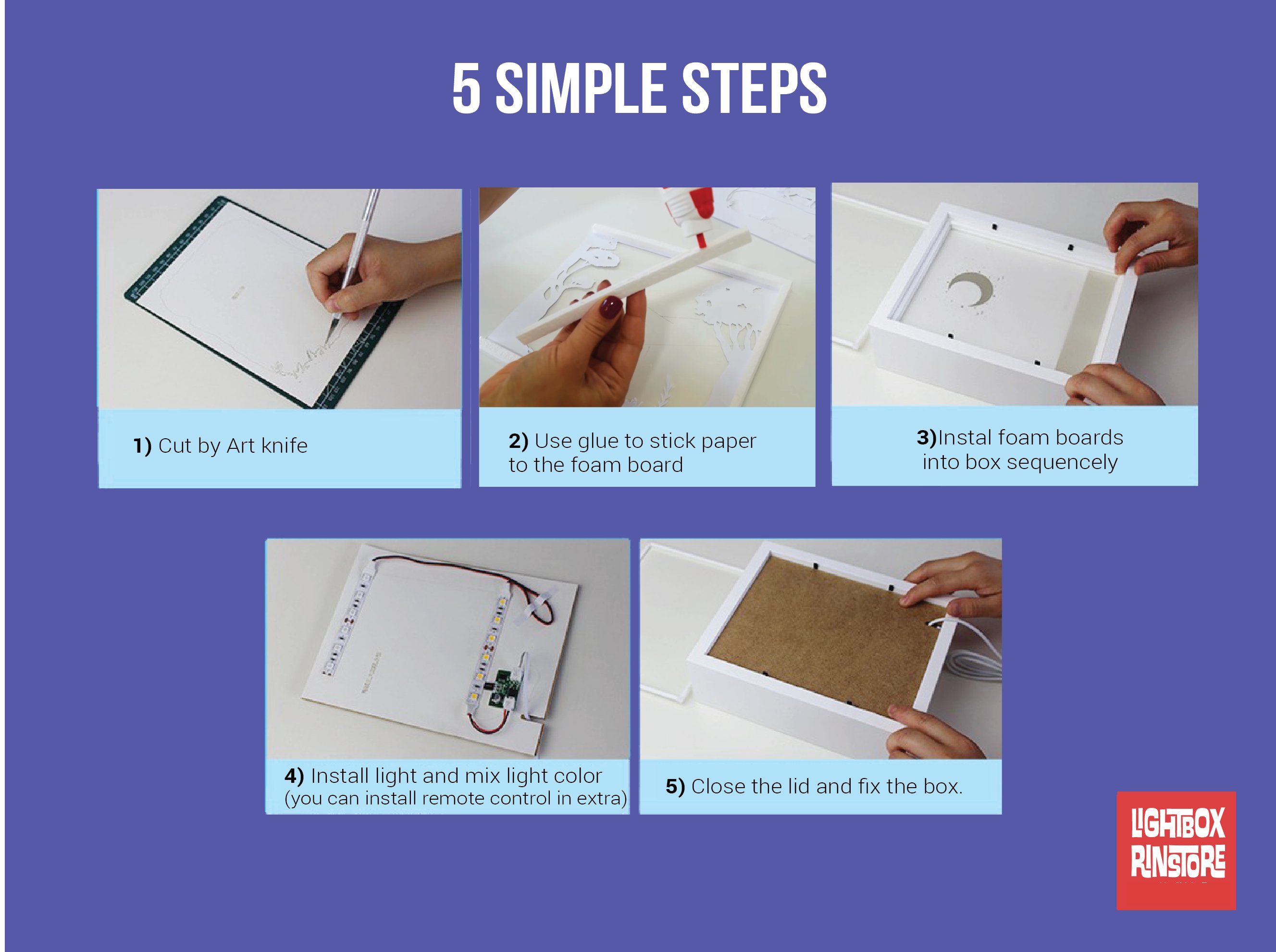 5 SIMPLE STEPS

1) Cut by Art knife

2) Use glue to stick paper to the foam board

3)Instal foam boards into box sequencely

4) Install light and mix light color (you can install remote control in extra)

5) Close the lid and fix the box.

LIGHTBOX RINSTORE