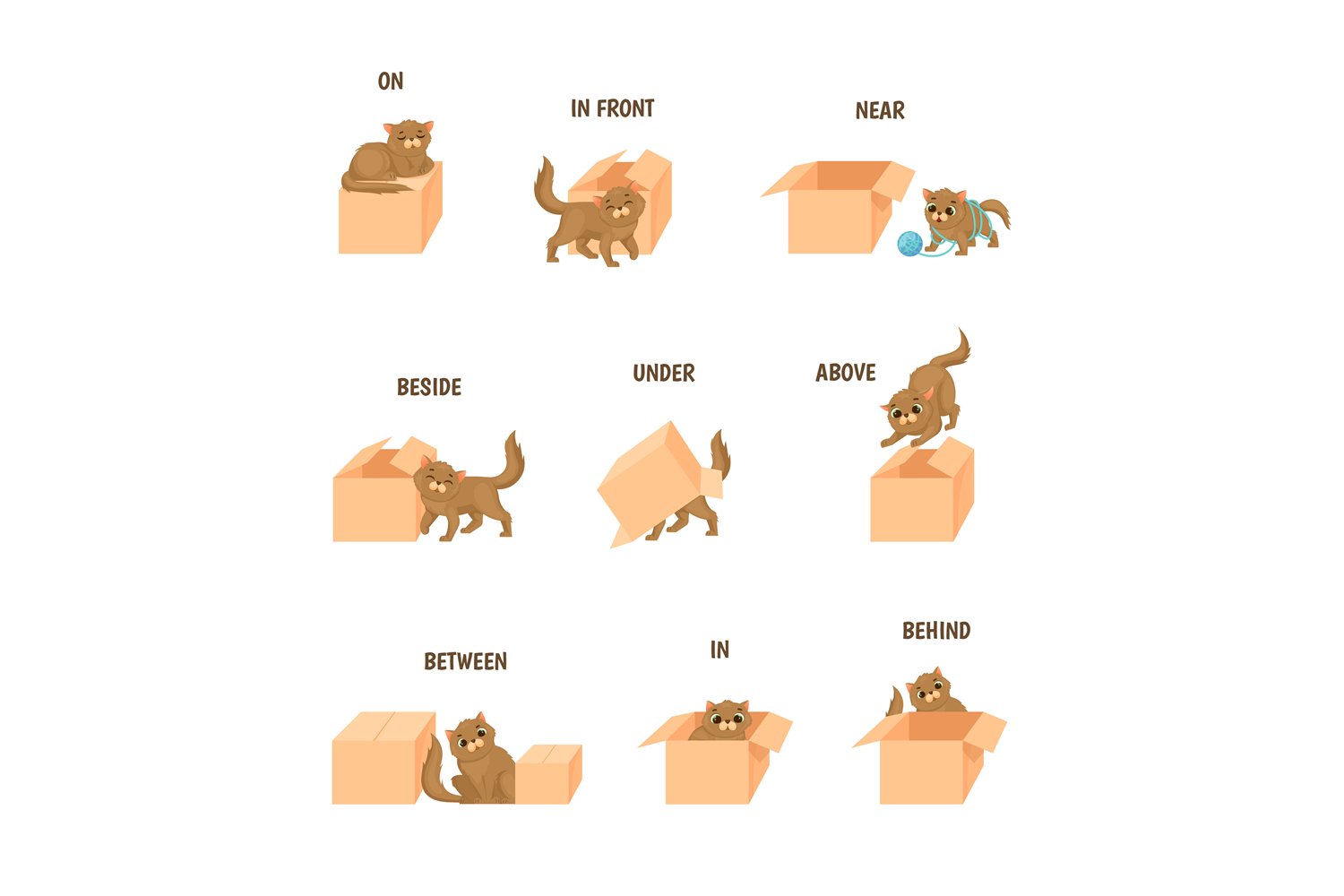 ON

IN FRONT

NEAR

BESIDE

UNDER

ABOVE

BETWEEN

IN

BEHIND