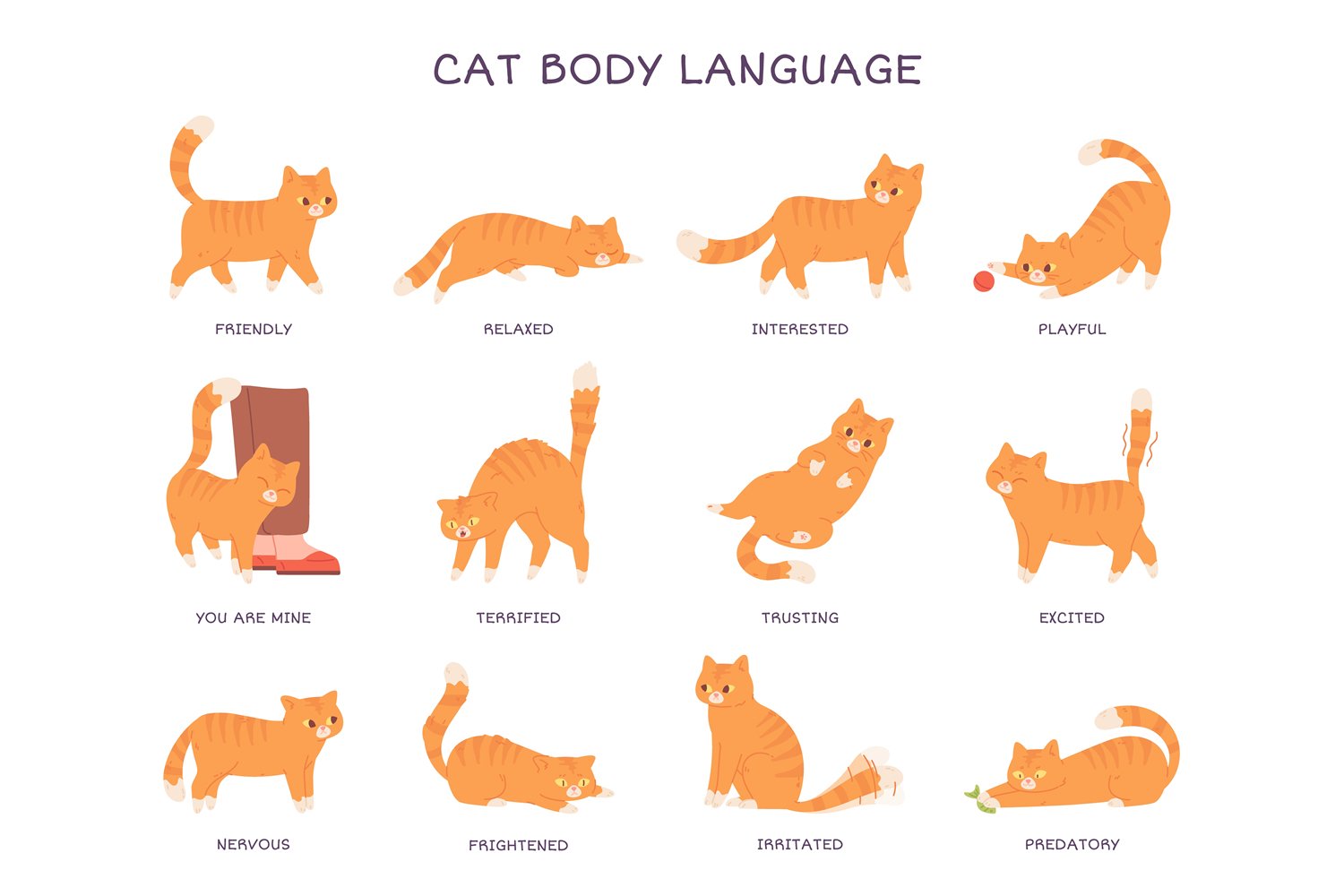 CAT BODY LANGUAGE

FRIENDLY

RELAXED

INTERESTED

PLAYFUL

YOU ARE MINE

TERRIFIED

TRUSTING

EXCITED

NERVOUS

FRIGHTENED

IRRITATED

PREDATORY