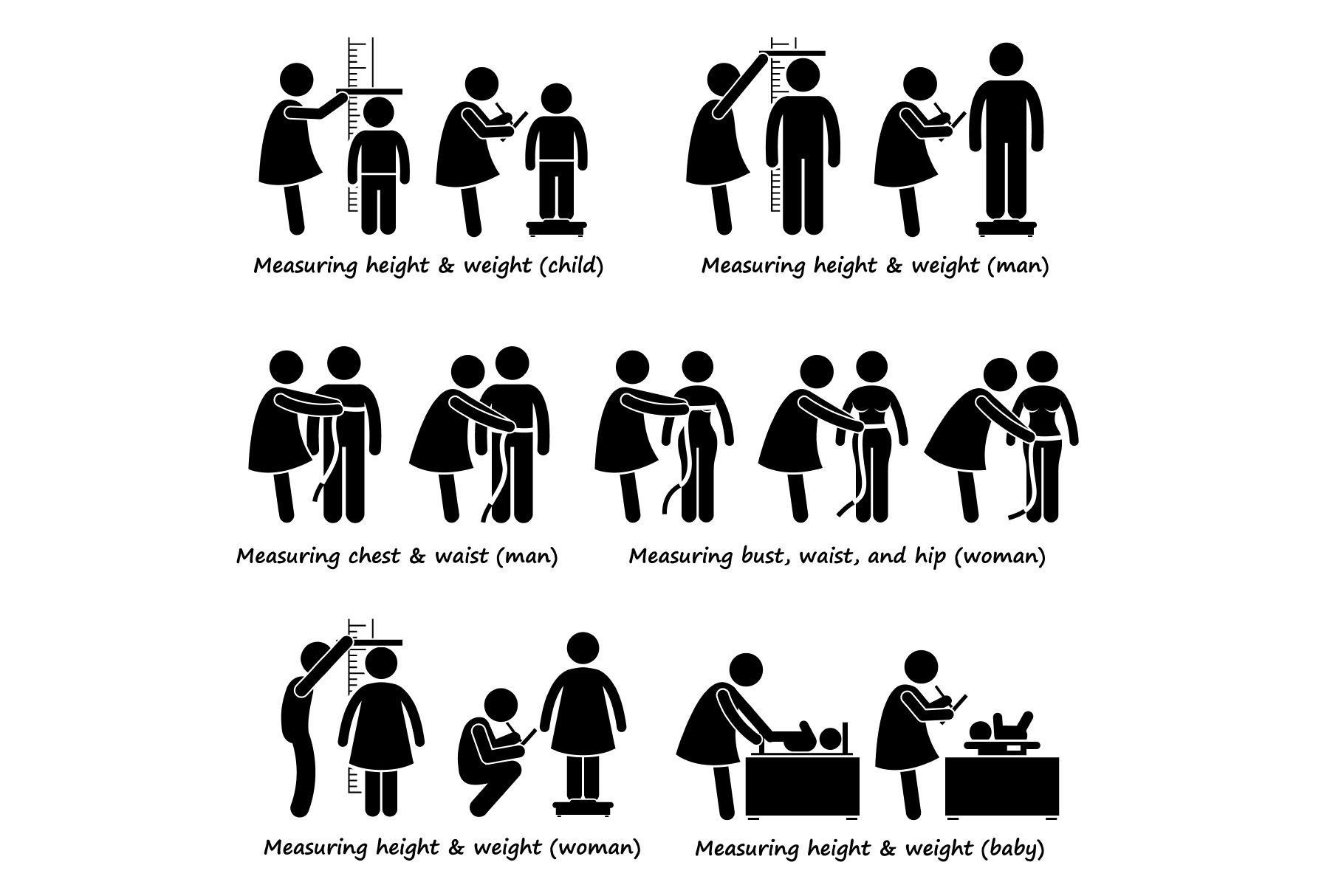 Measuring height & weight (child)

Measuring height & weight (man)

Measuring chest & waist (man)

Measuring bust, waist, and hip (woman)

Measuring height & weight (woman)

Measuring height & weight (baby)