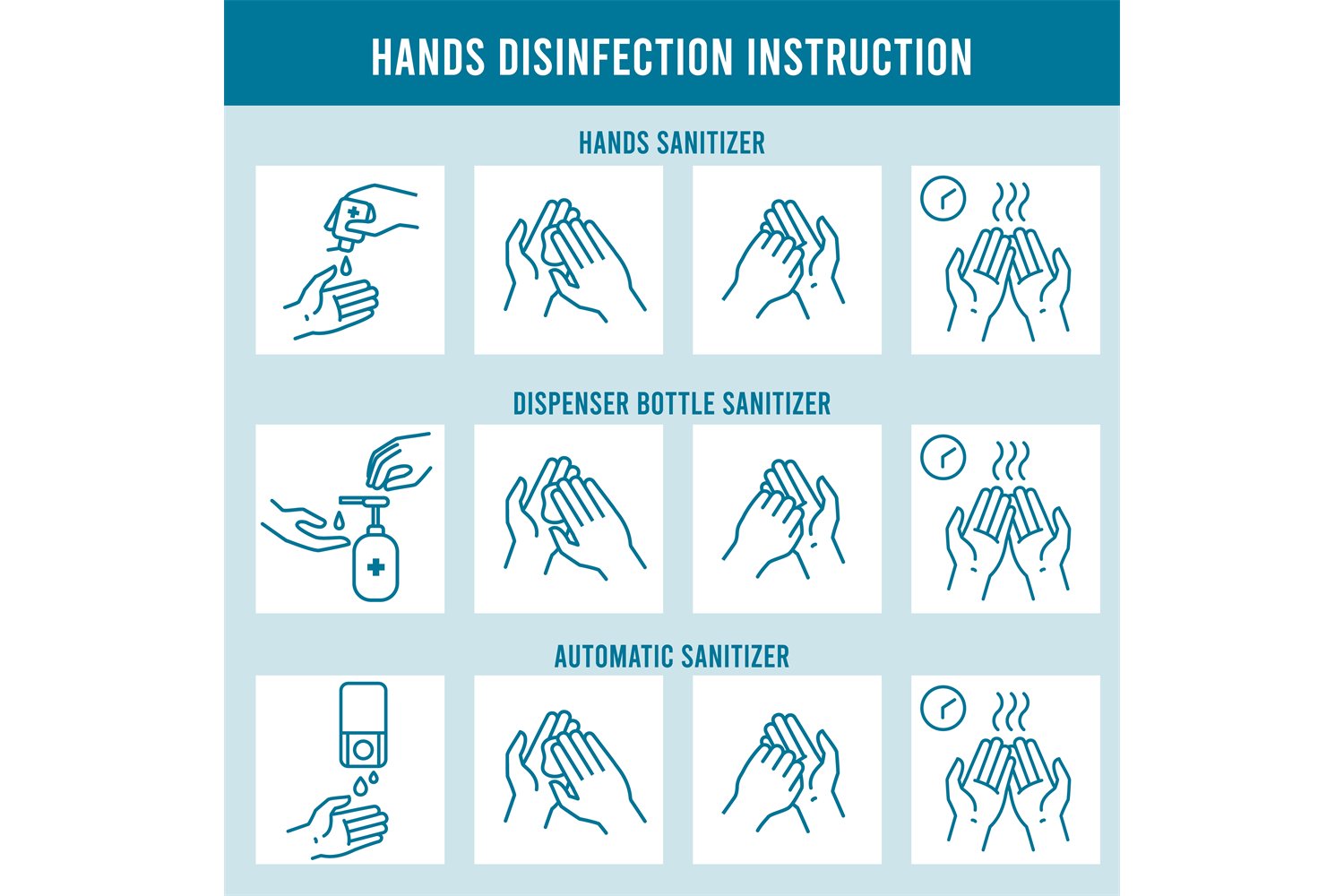 HANDS DISINFECTION INSTRUCTION

HANDS SANITIZER

DISPENSER BOTTLE SANITIZER

AUTOMATIC SANITIZER