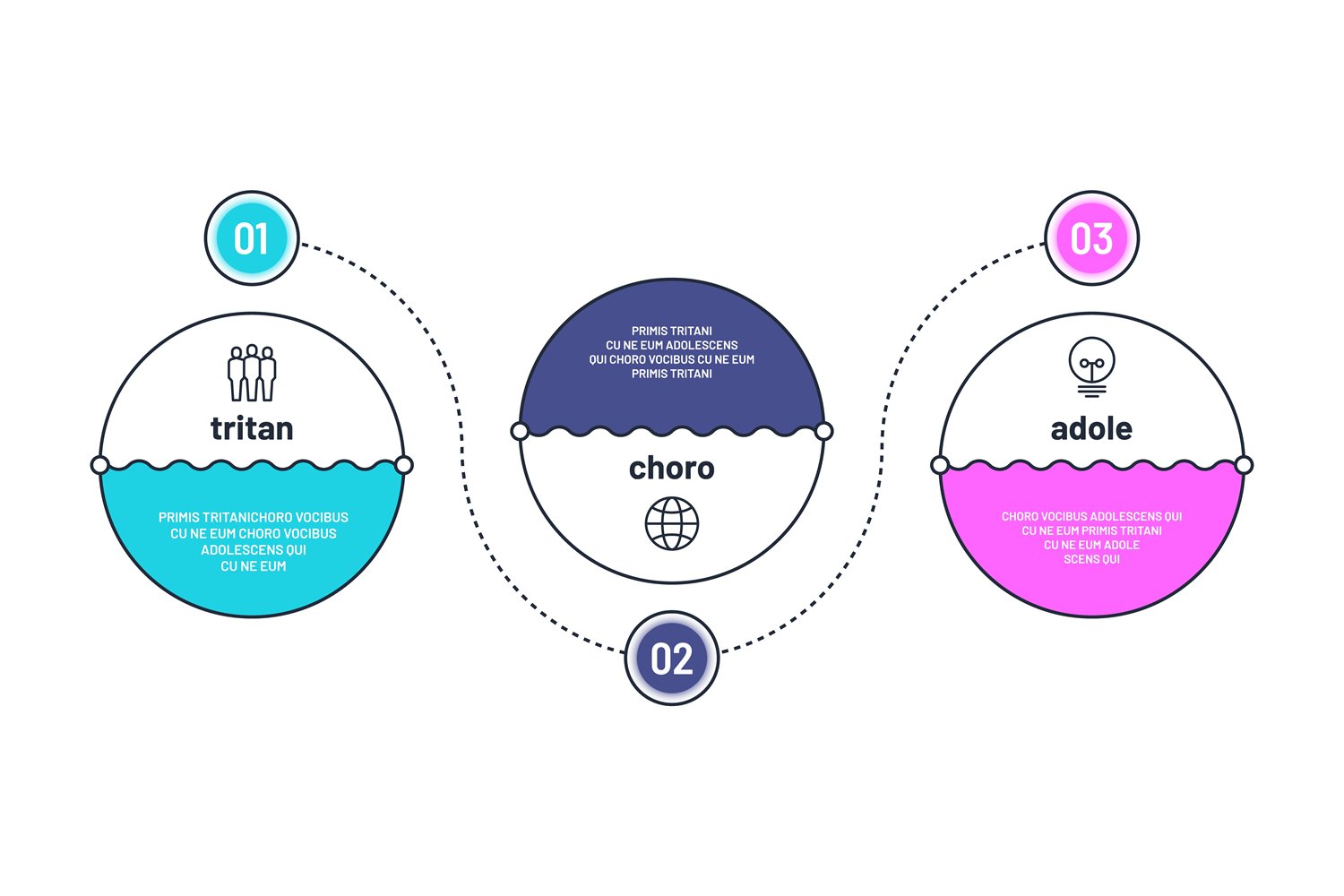 01

tritan

PRIMIS TRITANICHORO VOCIBUS CU NE EUM CHORO VOCIBUS ADOLESCENS QUI CU NE EUM

PRIMIS TRITANI CU NE EUM ADOLESCENS QUI CHORO VOCIBUS CU NE EUM PRIMIS TRITANI

choro

02

03

adole

CHORO VOCIBUS ADOLESCENS QUI CU NE EUM PRIMIS TRITANI CU NE EUM ADOLE SCENS QUI