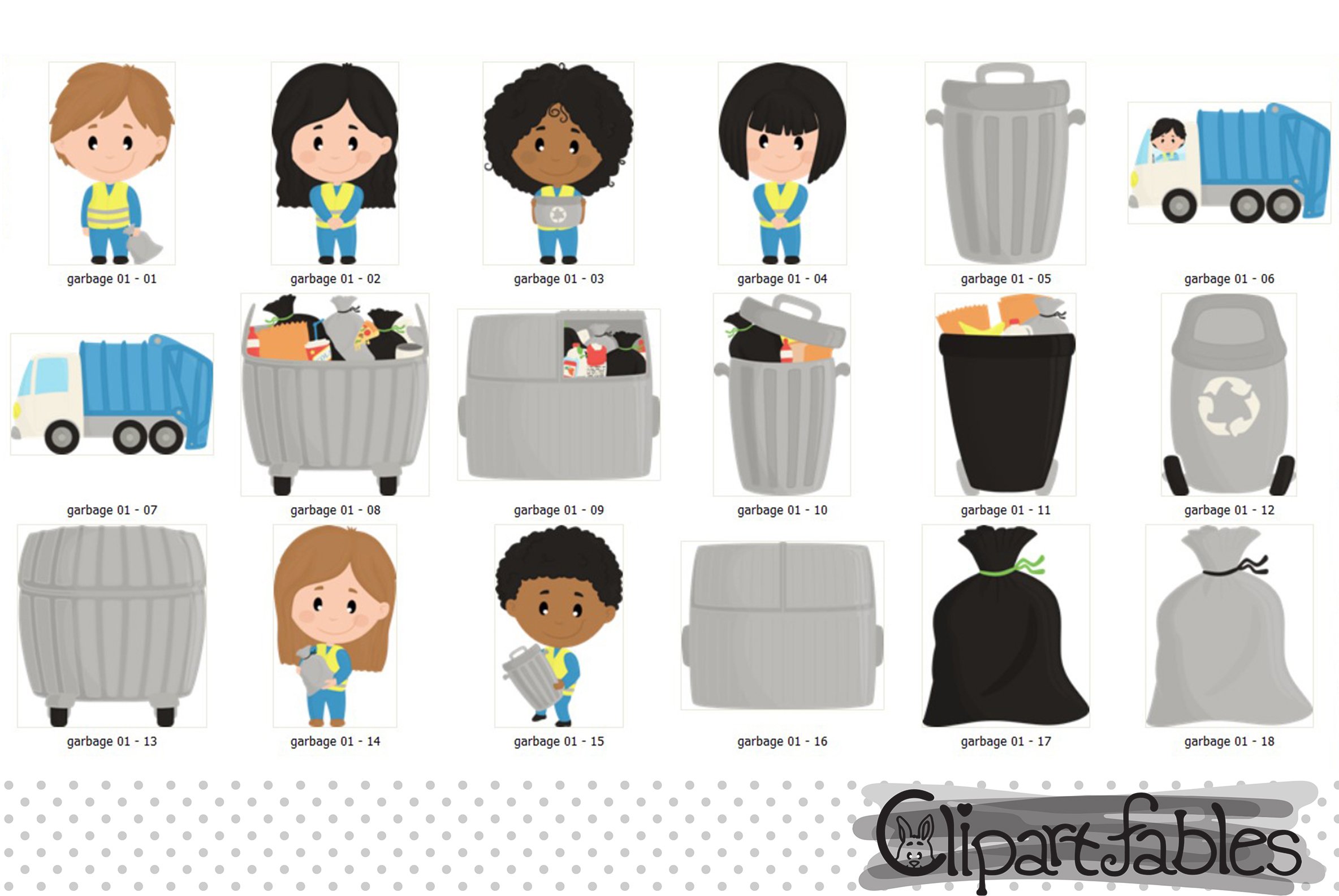 garbage 01 - 01
garbage 01 - 02
garbage 01 - 03
garbage 01 - 04
garbage 01 - 05
garbage 01 - 06
garbage 01 - 07
garbage 01 - 08
garbage 01 - 09
garbage 01 - 10
garbage 01 - 11
garbage 01 - 12
garbage 01 - 13
garbage 01 - 14
garbage 01 - 15
garbage 01 - 16
garbage 01 - 17
garbage 01 - 18

Clipartfables