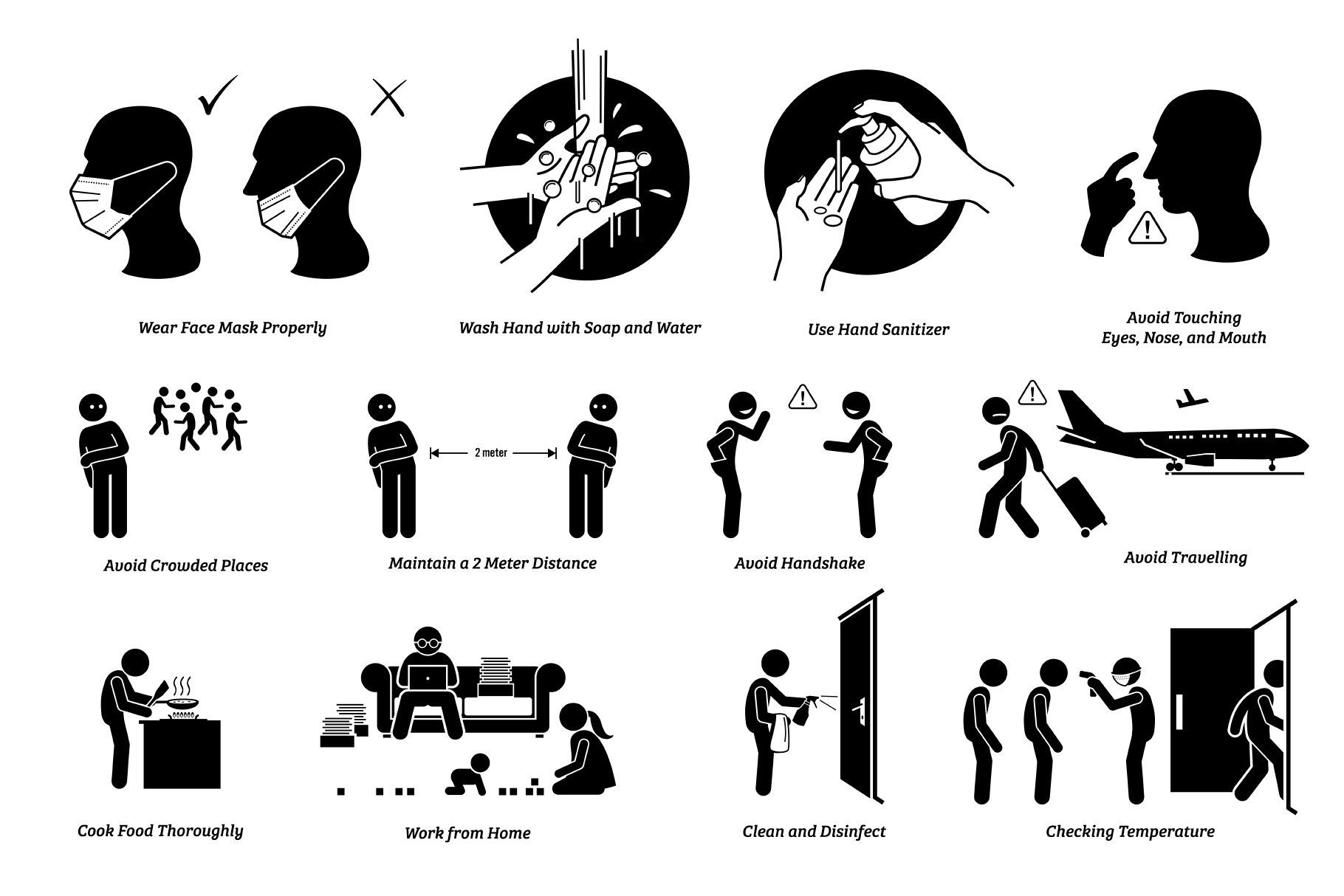 Wear Face Mask Properly

Wash Hand with Soap and Water

Use Hand Sanitizer

Avoid Touching
Eyes, Nose, and Mouth

Avoid Crowded Places

2 meter

Maintain a 2 Meter Distance

Avoid Handshake

Avoid Travelling

Cook Food Thoroughly

Work from Home

Clean and Disinfect

Checking Temperature