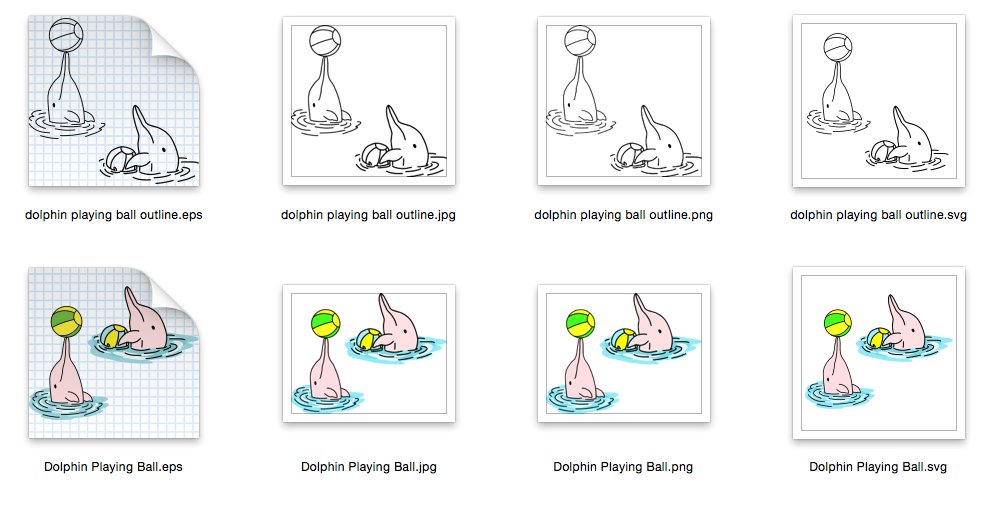 dolphin playing ball outline.eps

dolphin playing ball outline.jpg

dolphin playing ball outline.png

dolphin playing ball outline.svg

Dolphin Playing Ball.eps

Dolphin Playing Ball.jpg

Dolphin Playing Ball.png

Dolphin Playing Ball.svg