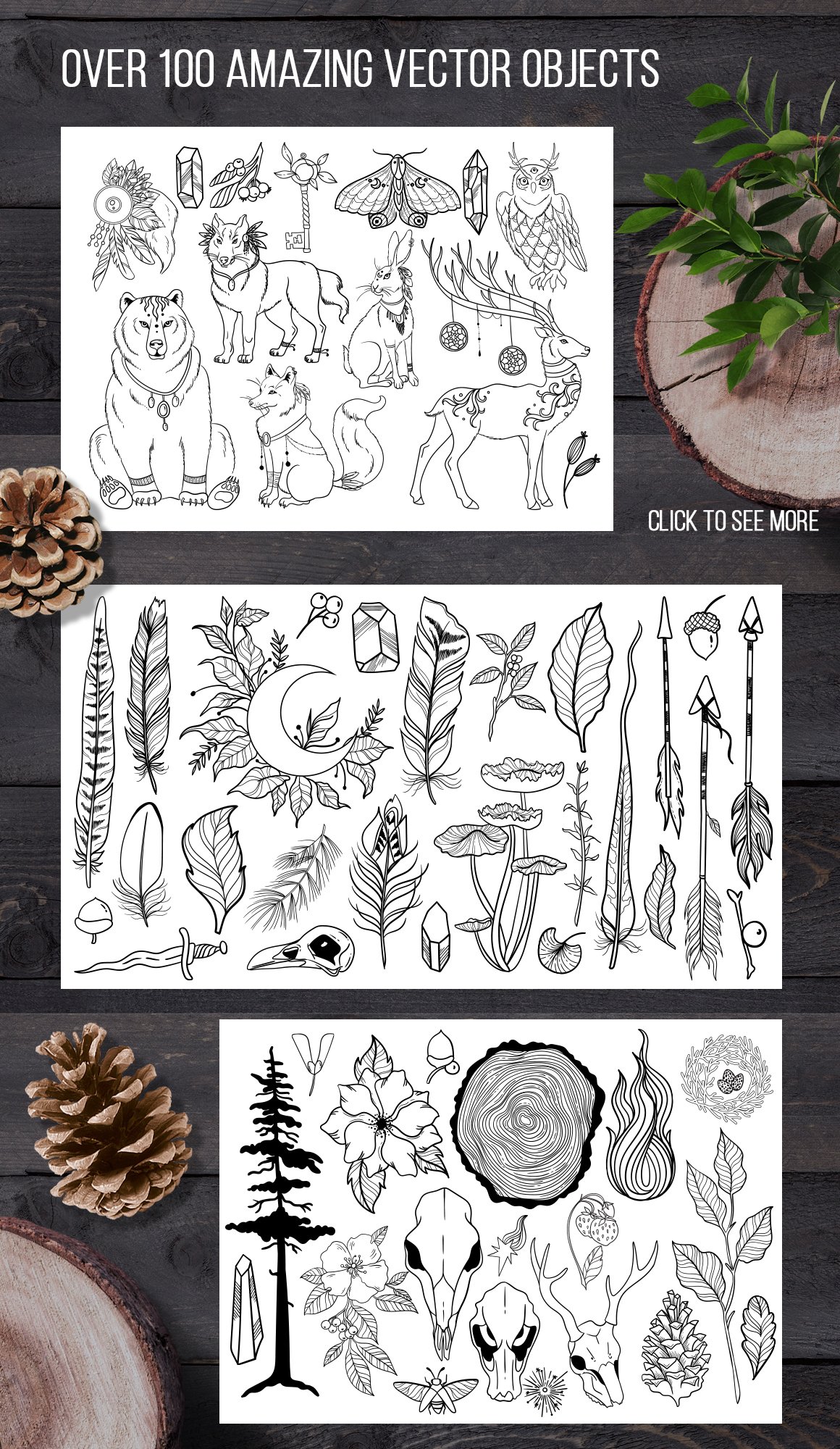 OVER 100 AMAZING VECTOR OBJECTS

CLICK TO SEE MORE