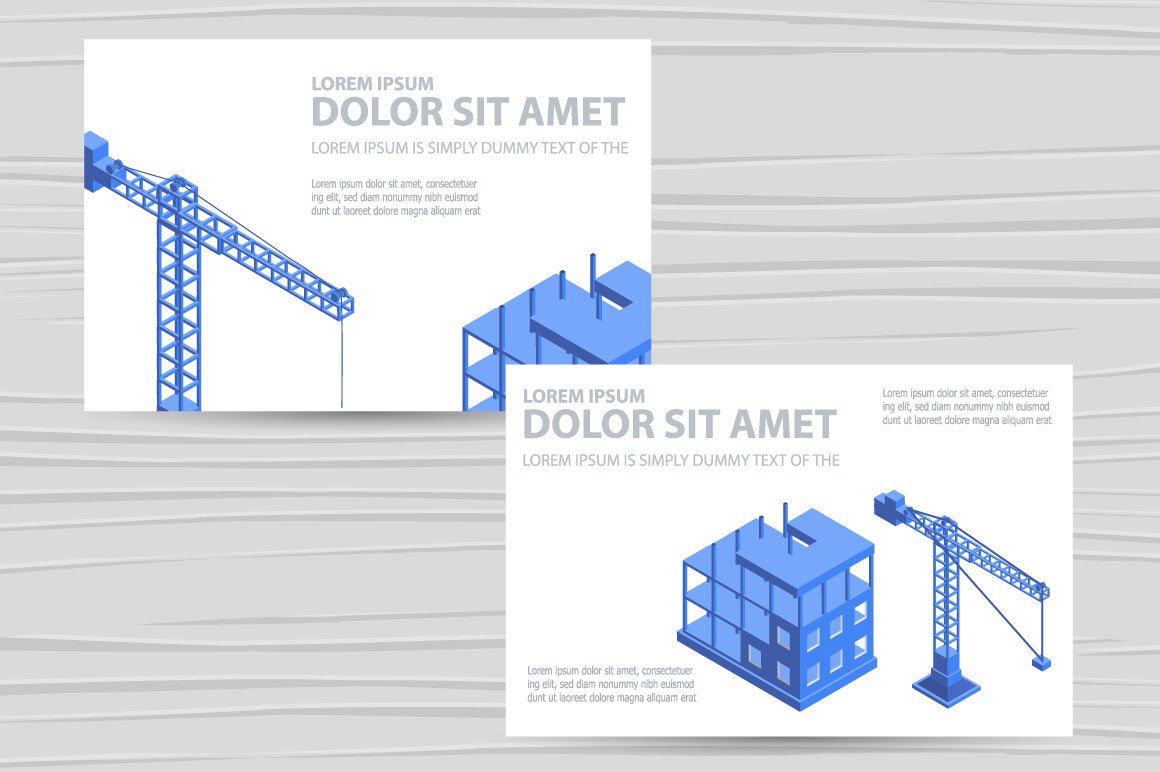 LOREM IPSUM
DOLOR SIT AMET
LOREM IPSUM IS SIMPLY DUMMY TEXT OF THE

Lorem ipsum dolor sit amet, consectetuer ing elit, sed diam nonummy nibh euismod dunt ut laoreet dolore magna aliquam erat

LOREM IPSUM
DOLOR SIT AMET
LOREM IPSUM IS SIMPLY DUMMY TEXT OF THE

Lorem ipsum dolor sit amet, consectetuer ing elit, sed diam nonummy nibh euismod dunt ut laoreet dolore magna aliquam erat

Lorem ipsum dolor sit amet, consectetuer ing elit, sed diam nonummy nibh euismod dunt ut laoreet dolore magna aliquam erat