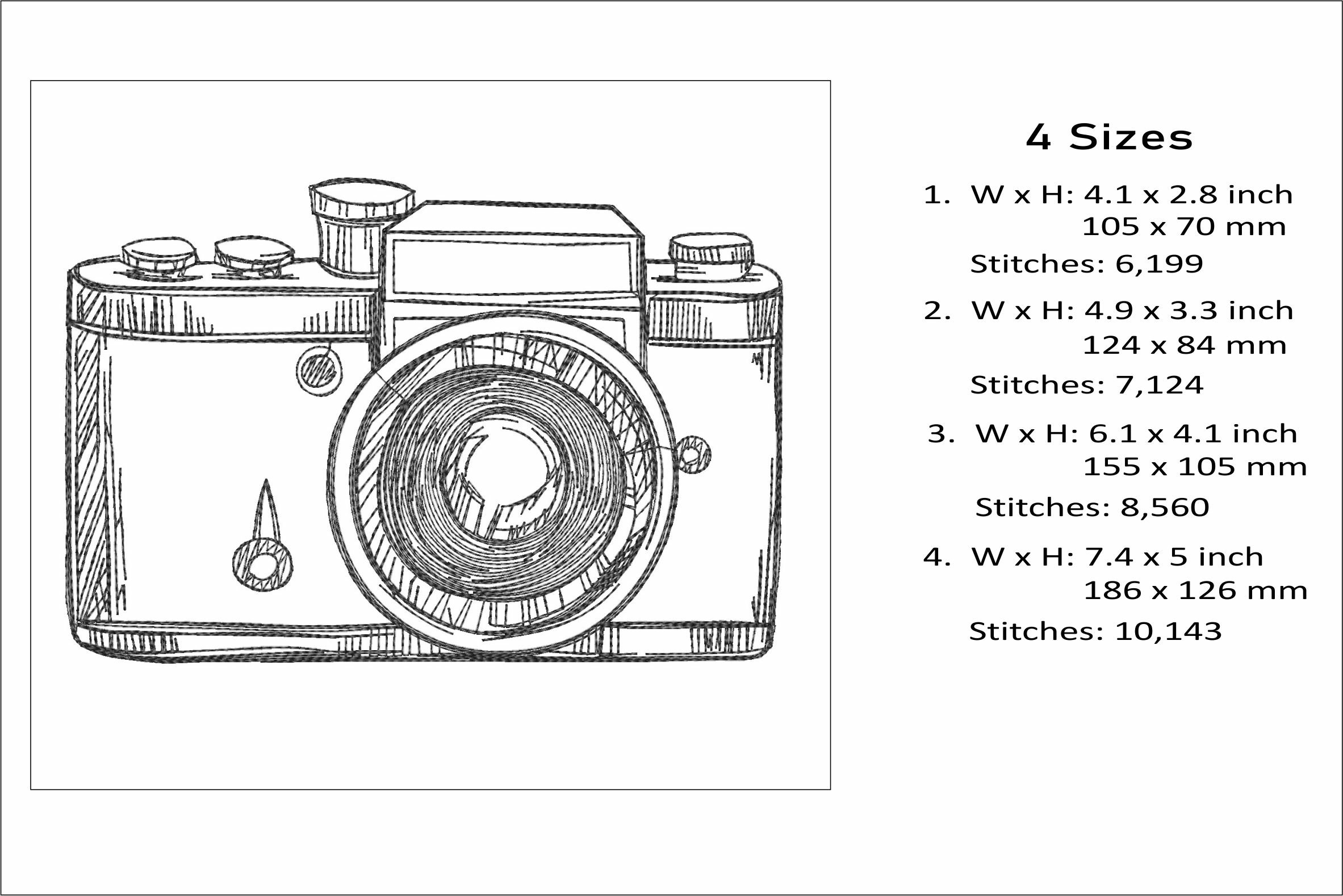 4 Sizes

1. W x H: 4.1 x 2.8 inch
105 x 70 mm
Stitches: 6,199

2. W x H: 4.9 x 3.3 inch
124 x 84 mm
Stitches: 7,124

3. W x H: 6.1 x 4.1 inch
155 x 105 mm
Stitches: 8,560

4. W x H: 7.4 x 5 inch
186 x 126 mm
Stitches: 10,143