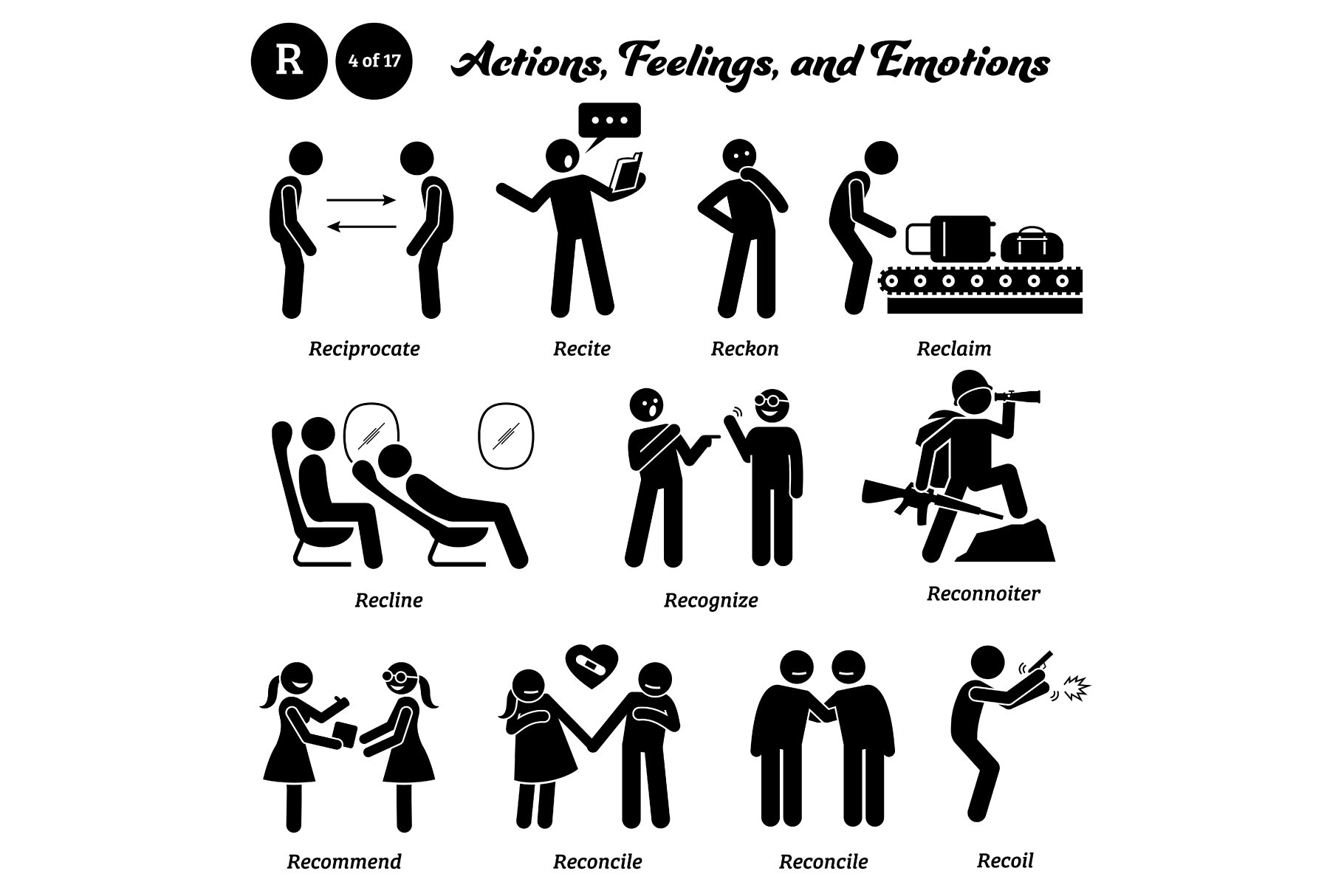 R

4 of 17

Actions, Feelings, and Emotions

Reciprocate

Recite

Reckon

Reclaim

Recline

Recognize

Reconnoiter

Recommend

Reconcile

Reconcile

Recoil