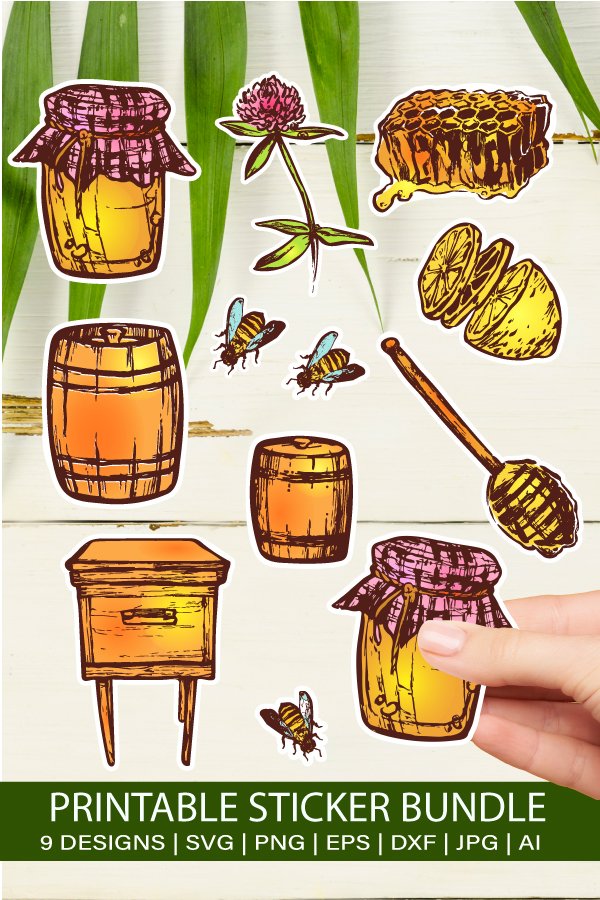 PRINTABLE STICKER BUNDLE
9 DESIGNS | SVG | PNG | EPS | DXF | JPG | AI