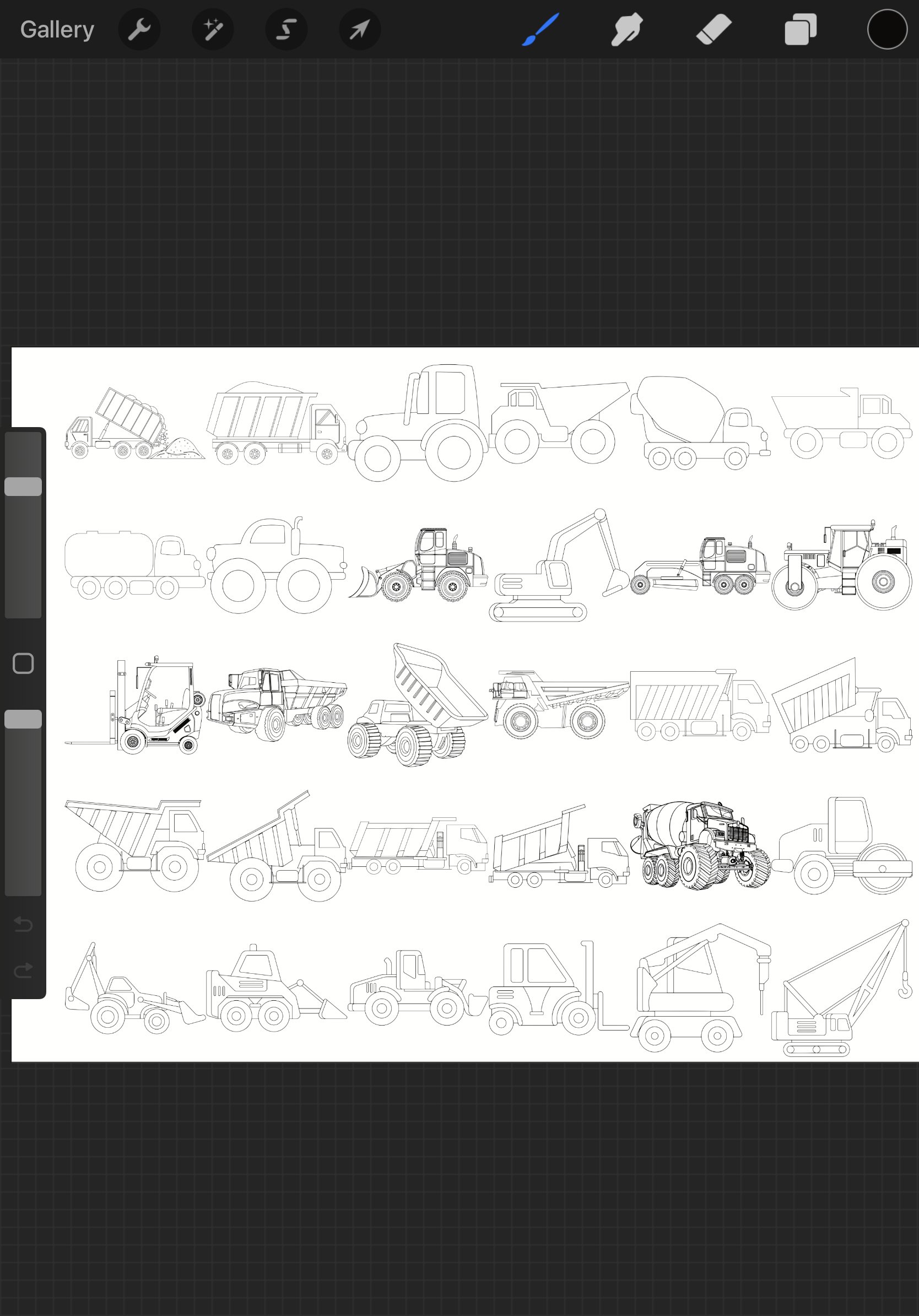 Gallery