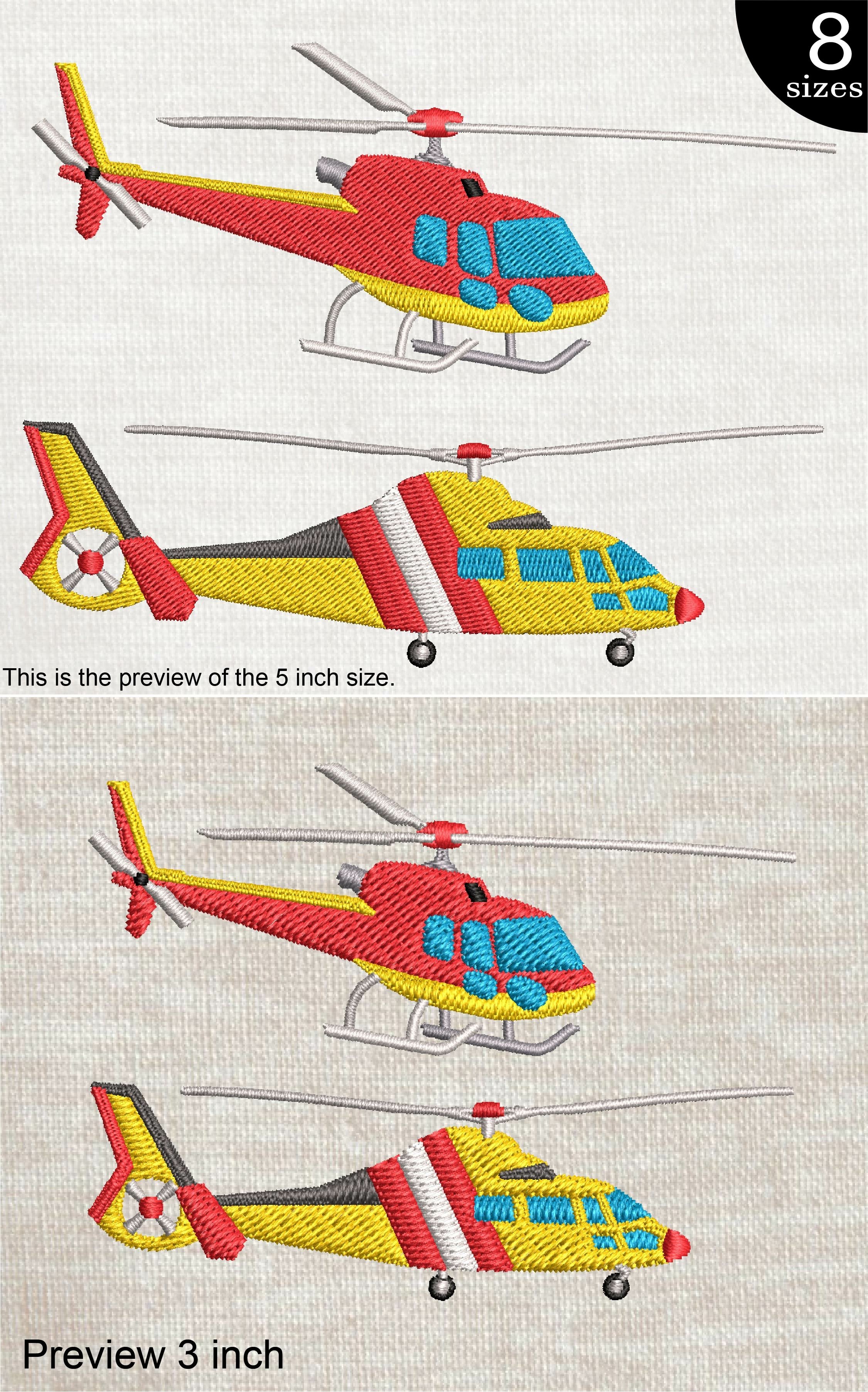 8
sizes

This is the preview of the 5 inch size.

Preview 3 inch