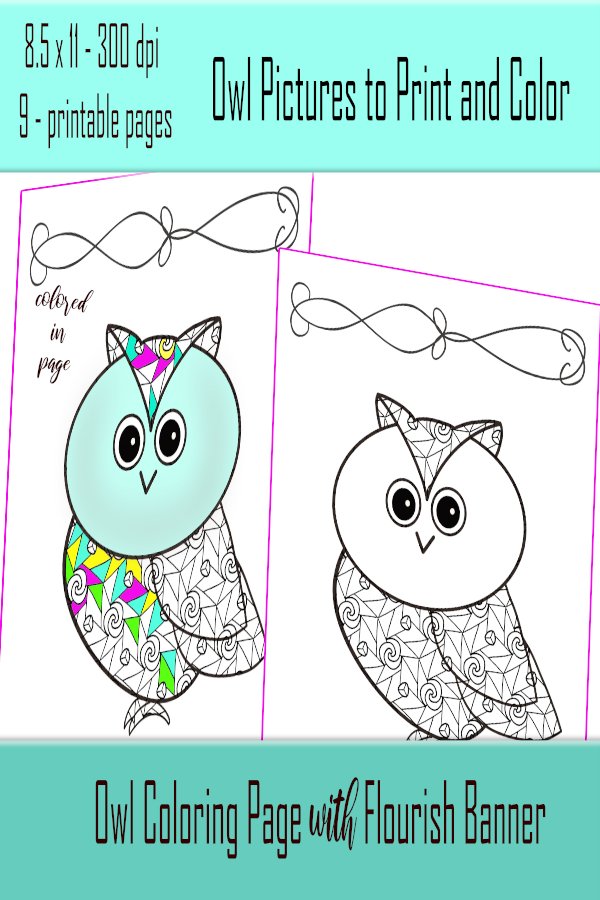 8.5 x 11 - 300 dpi
9 - printable pages

Owl Pictures to Print and Color

colored in page

Owl Coloring Page with Flourish Banner