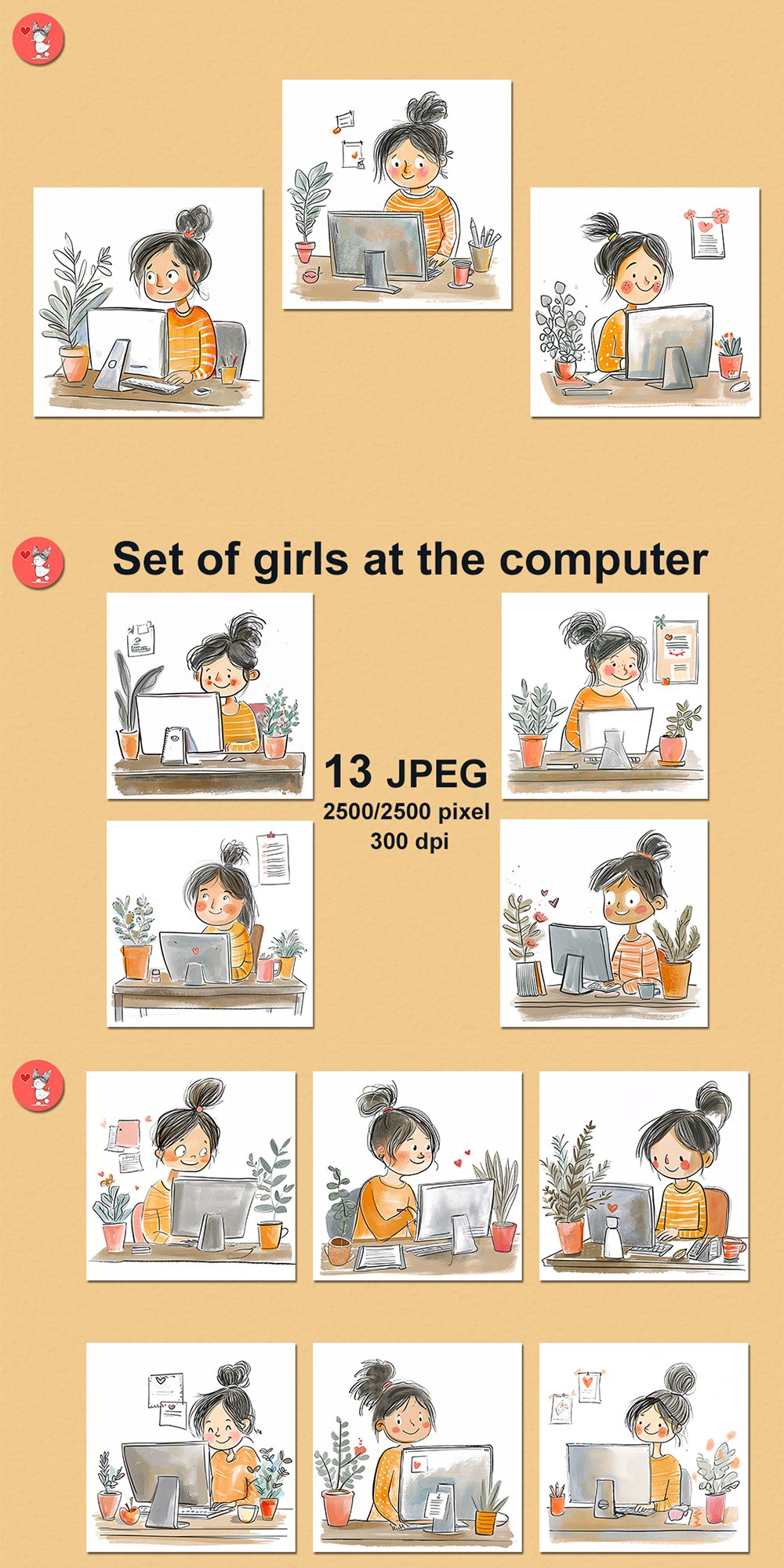 Set of girls at the computer

13 JPEG
2500/2500 pixel
300 dpi