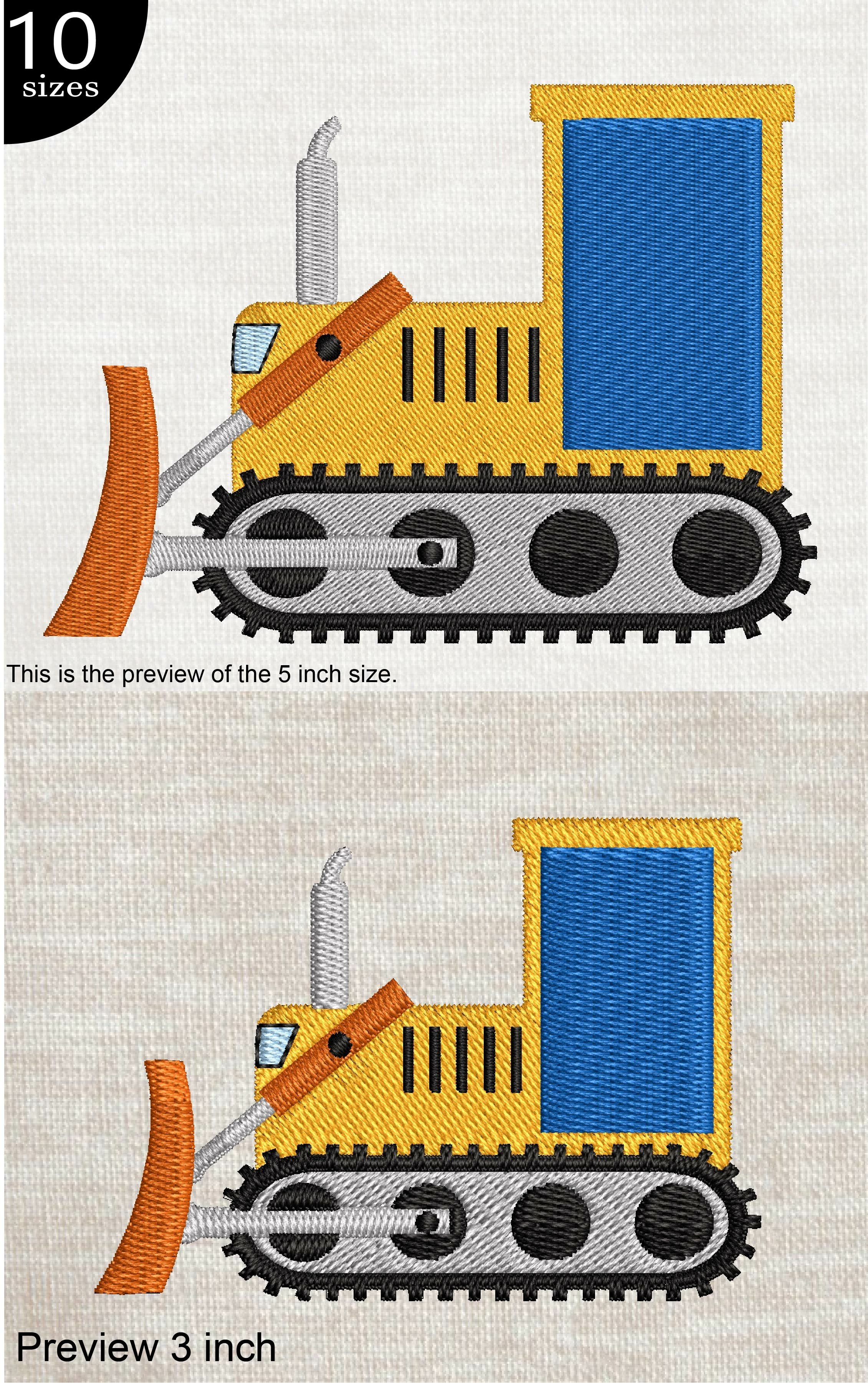 10
sizes

This is the preview of the 5 inch size.

Preview 3 inch