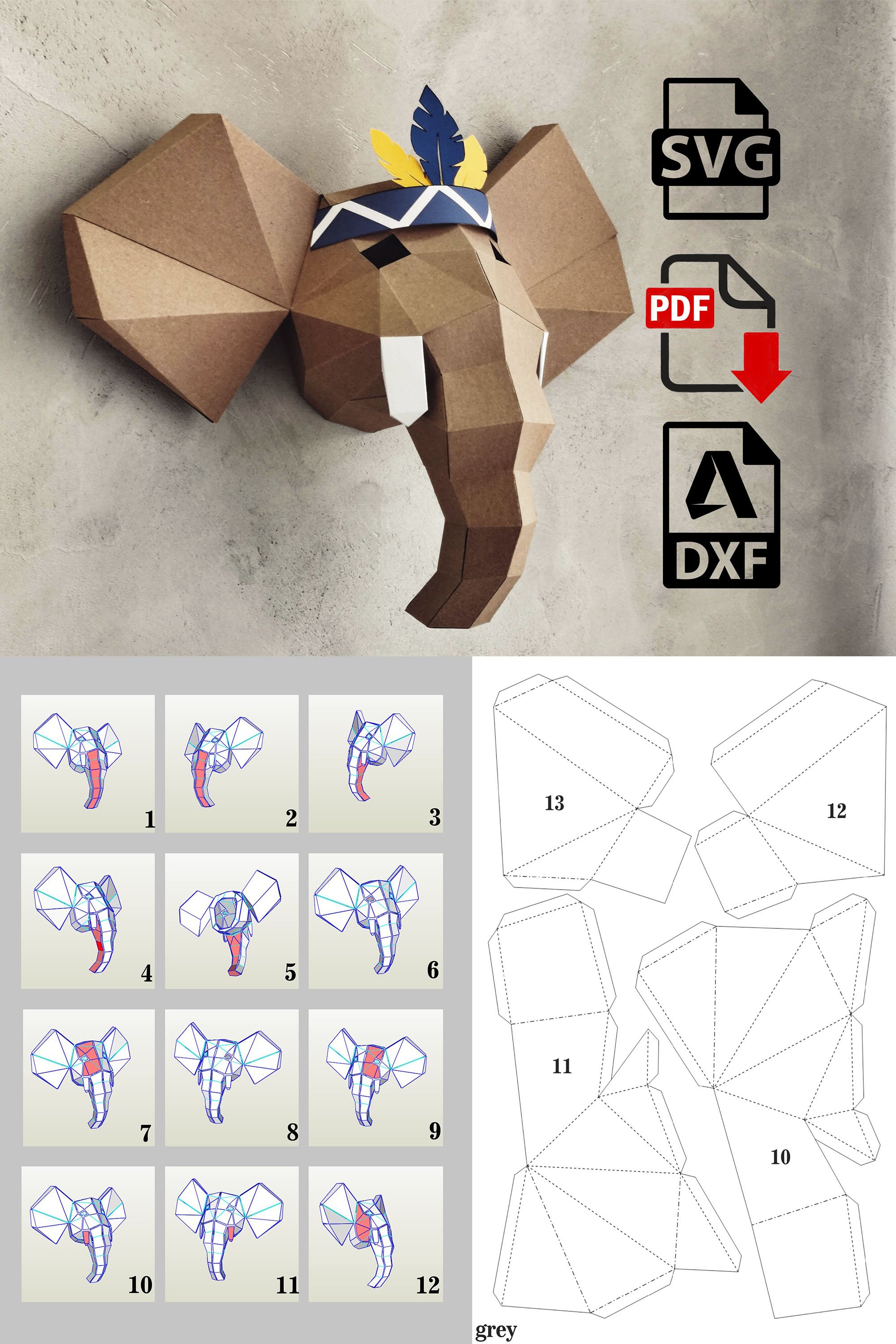 SVG

PDF

DXF

1
2
3
4
5
6
7
8
9
10
11
12

13
12
11
10

grey