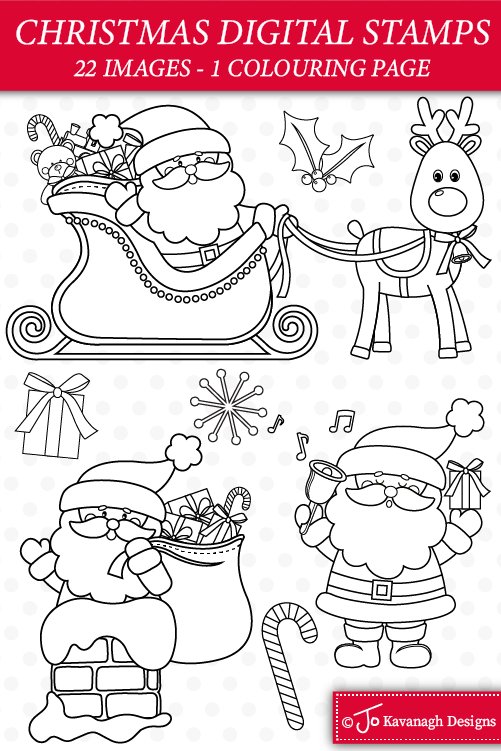 CHRISTMAS DIGITAL STAMPS
22 IMAGES - 1 COLOURING PAGE

© Jo Kavanagh Designs