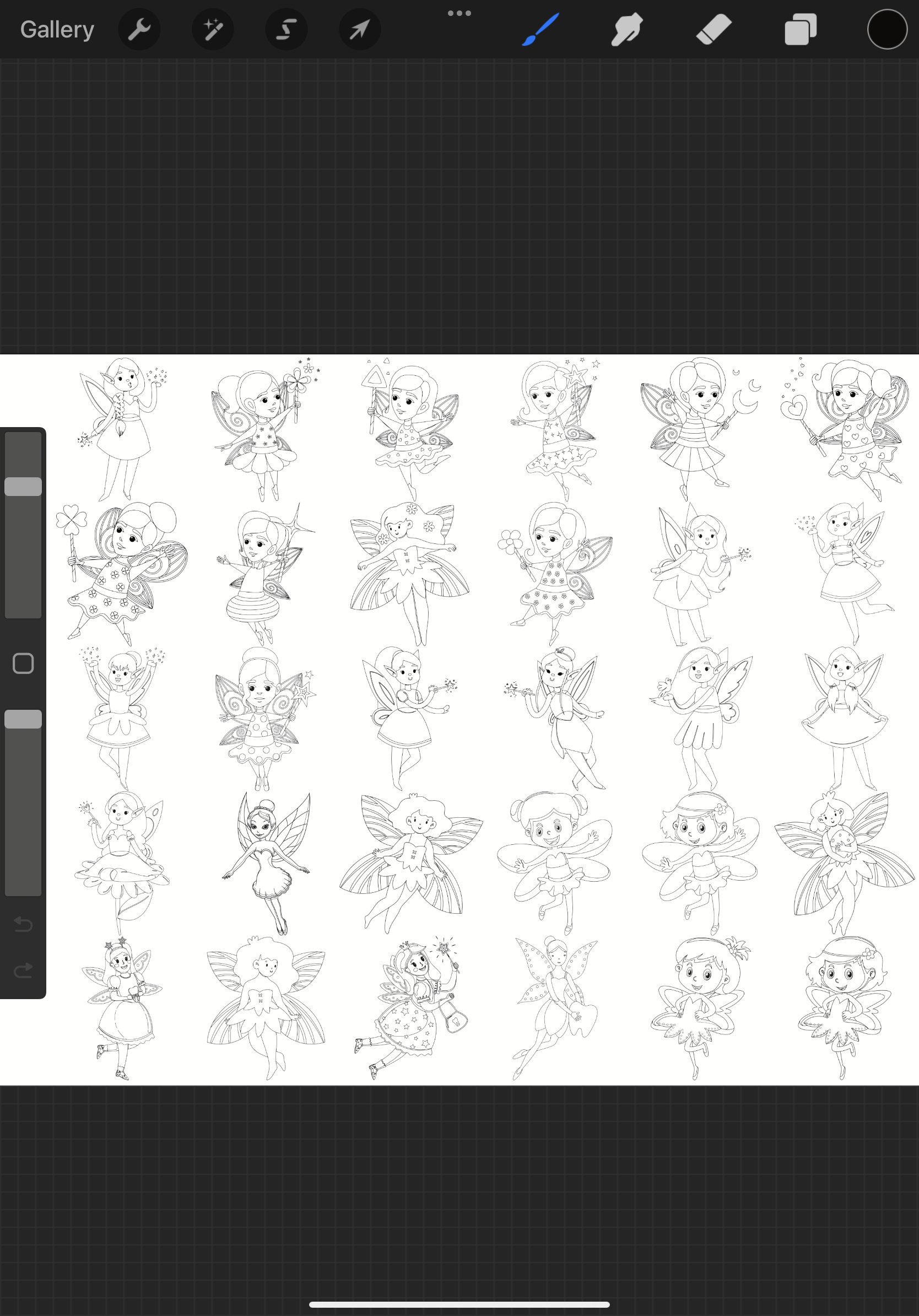 Gallery