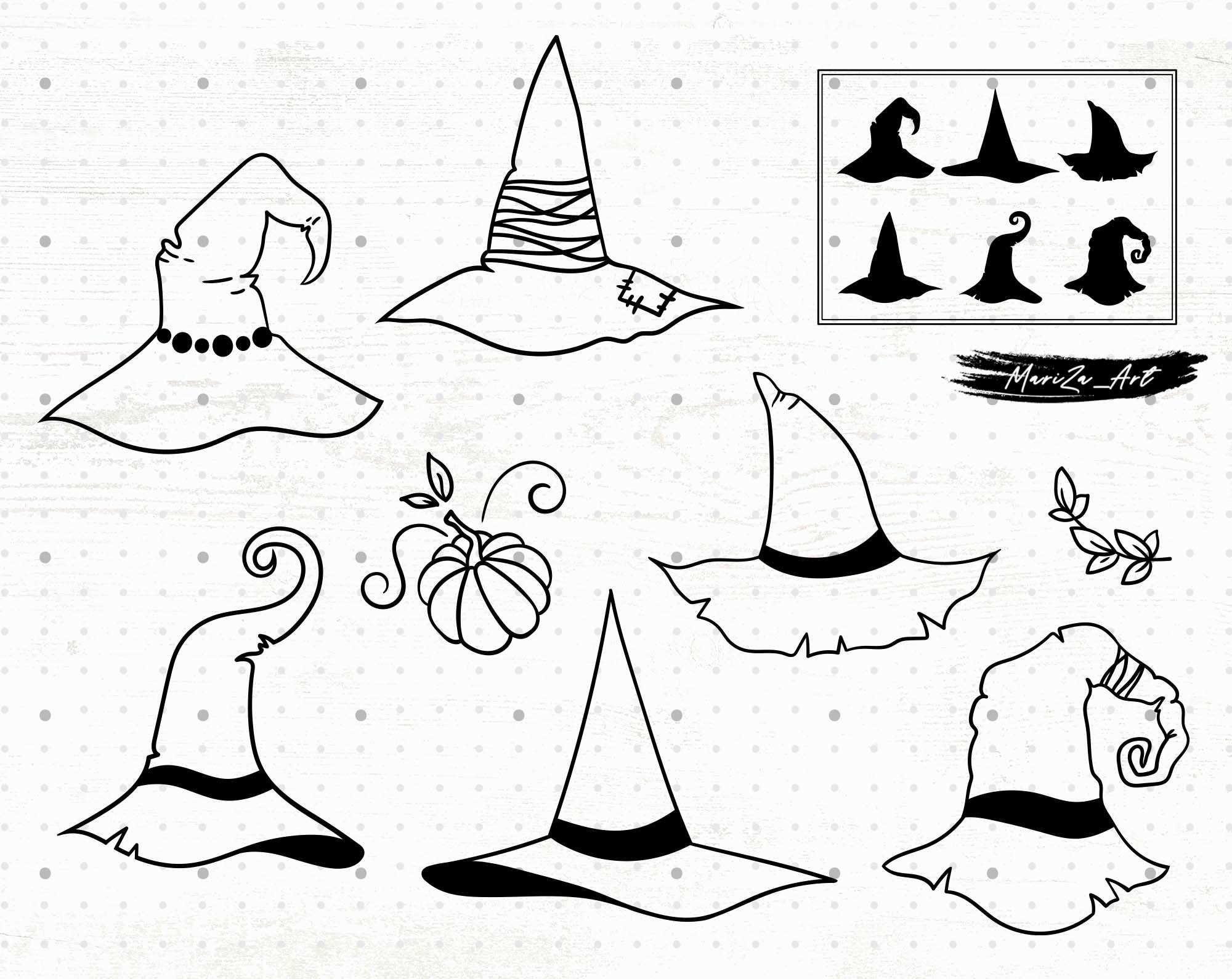 MariZa_Art