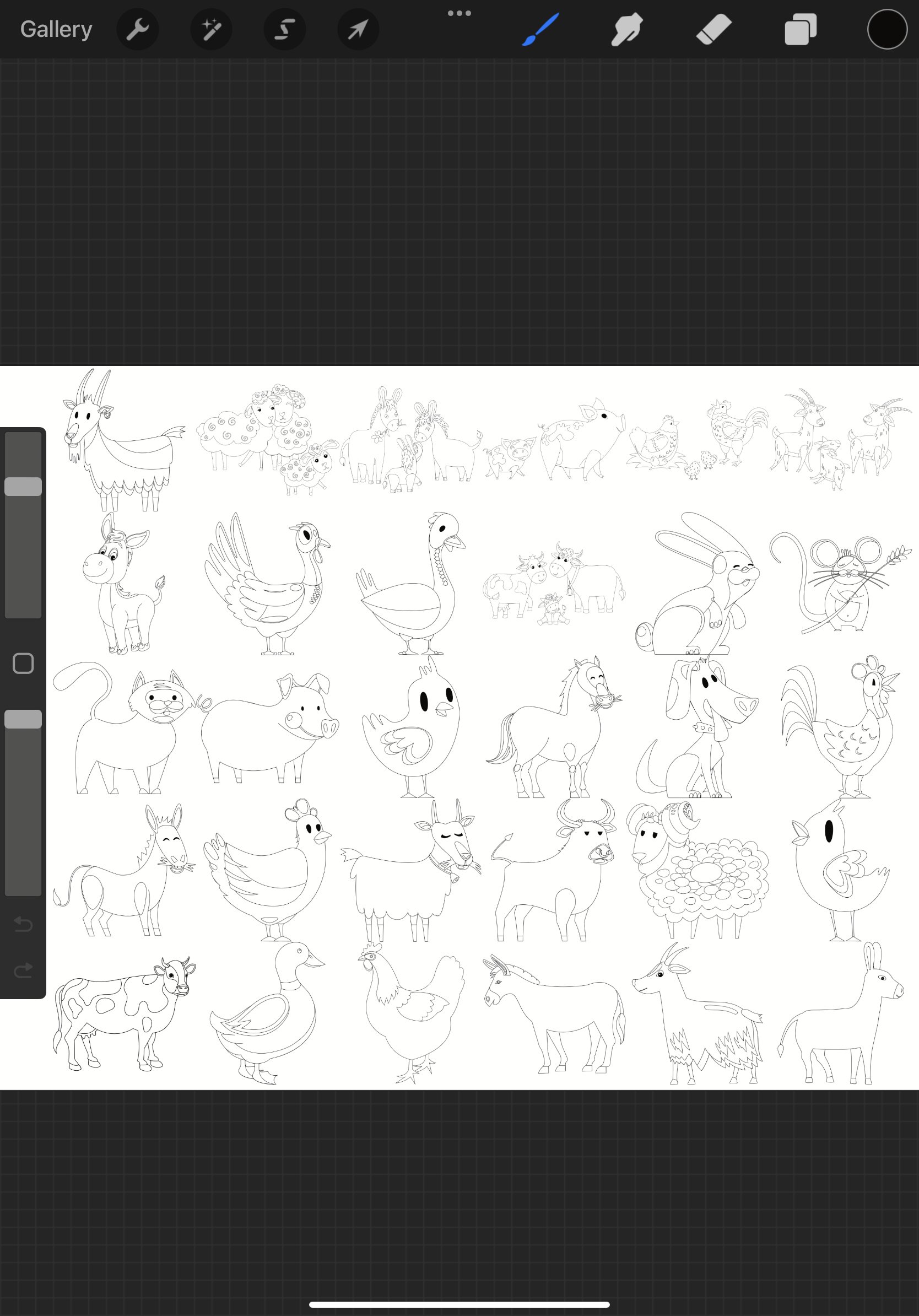 Gallery