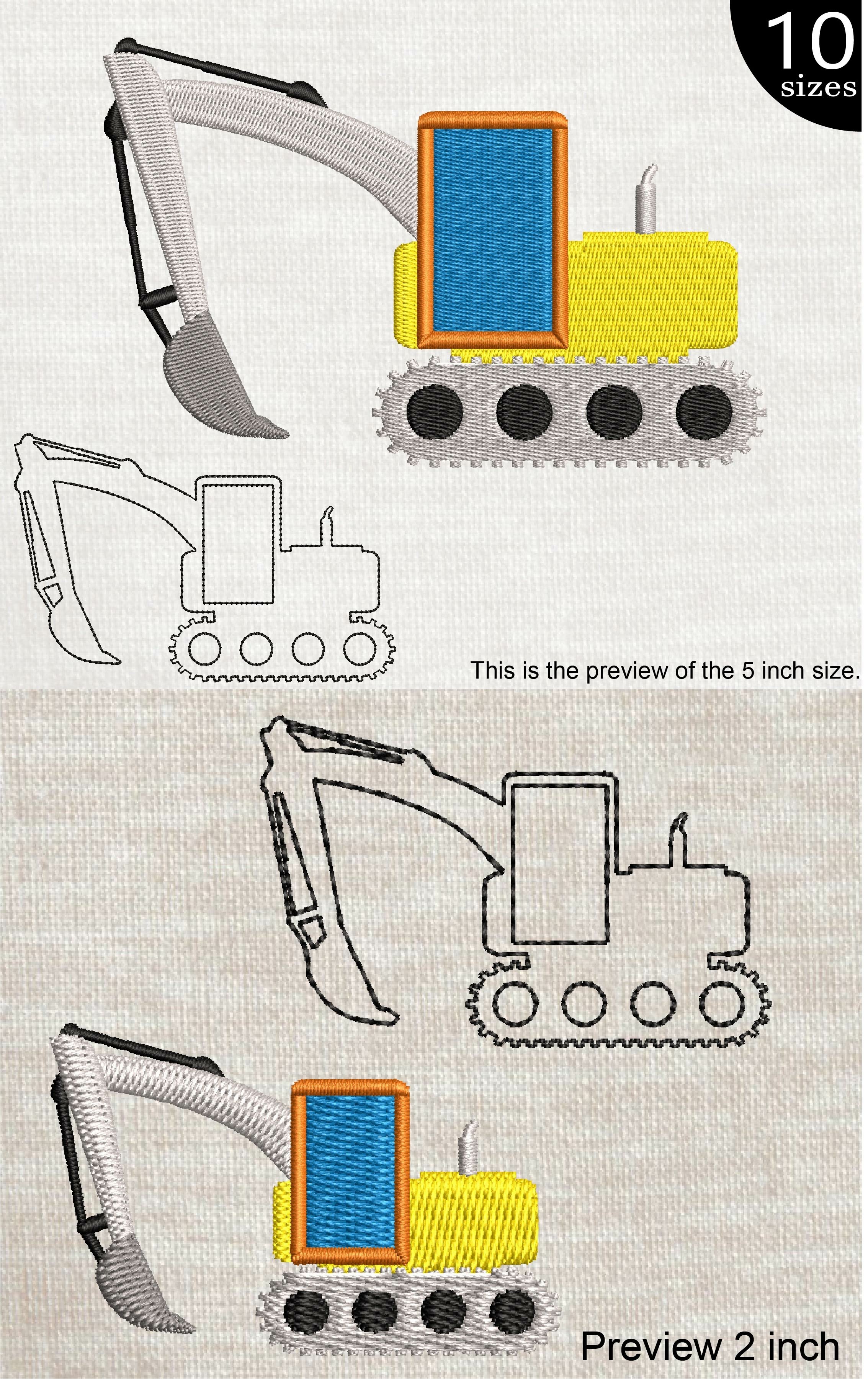 10
sizes

This is the preview of the 5 inch size.

Preview 2 inch