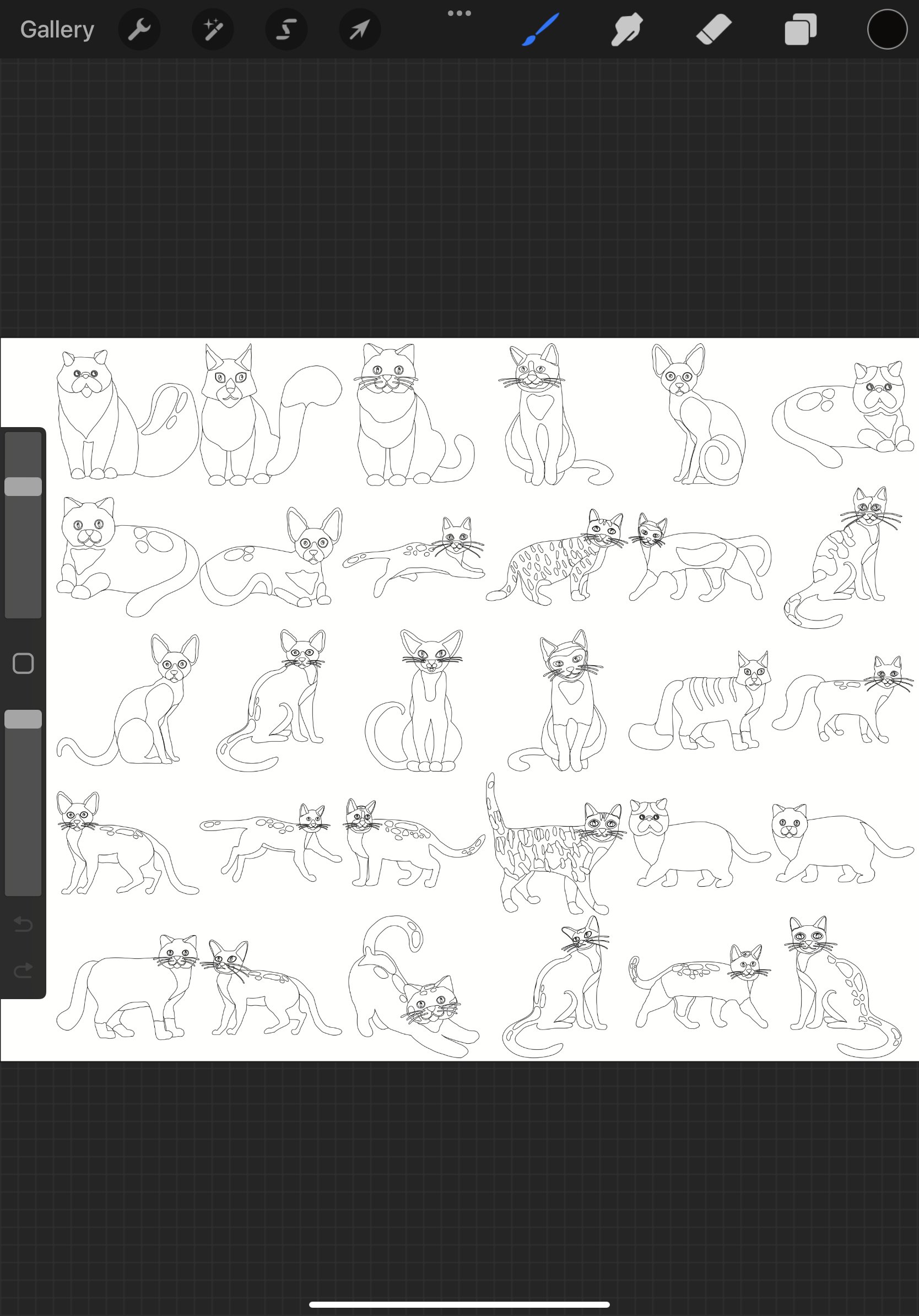 Gallery