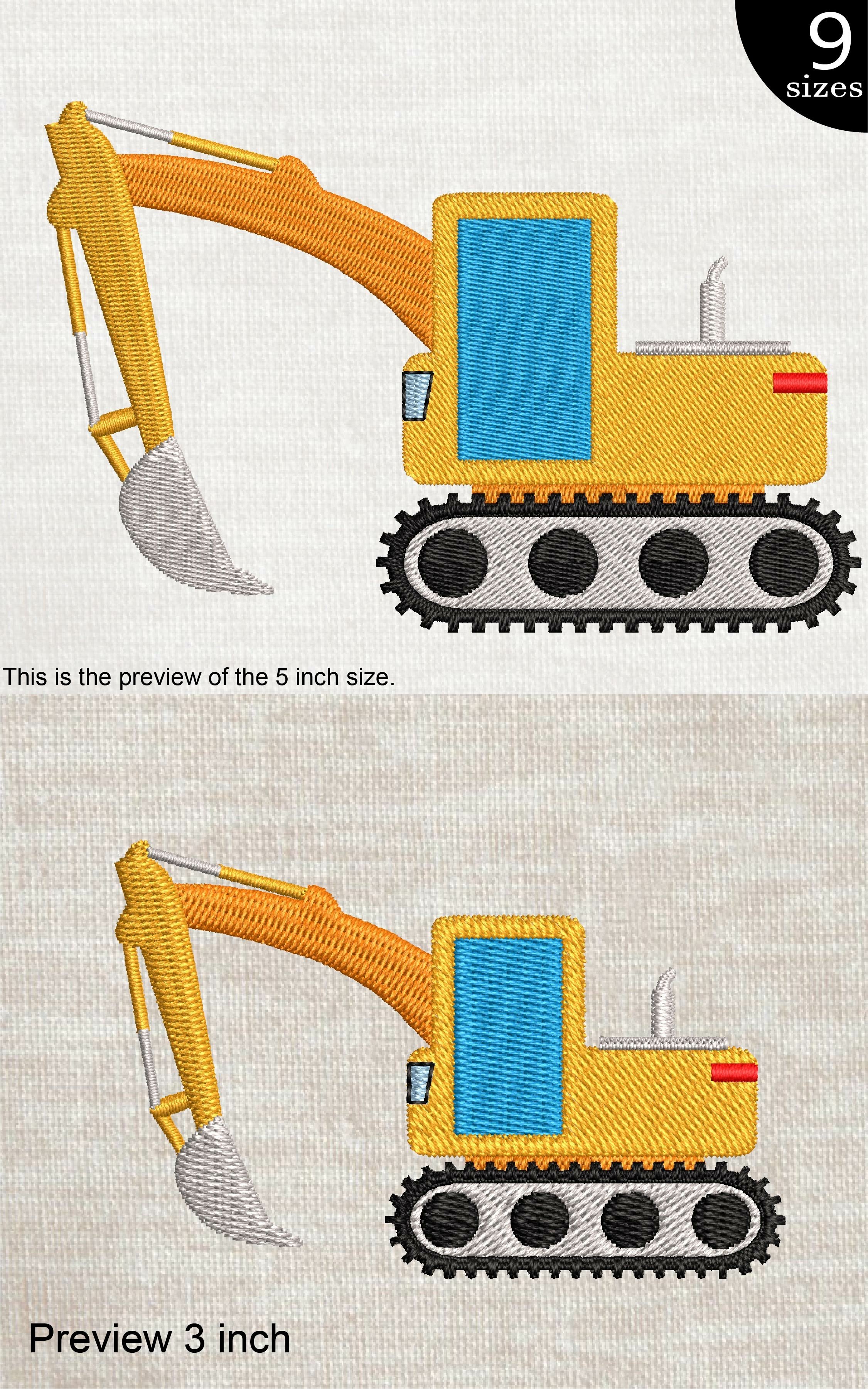 9
sizes

This is the preview of the 5 inch size.

Preview 3 inch