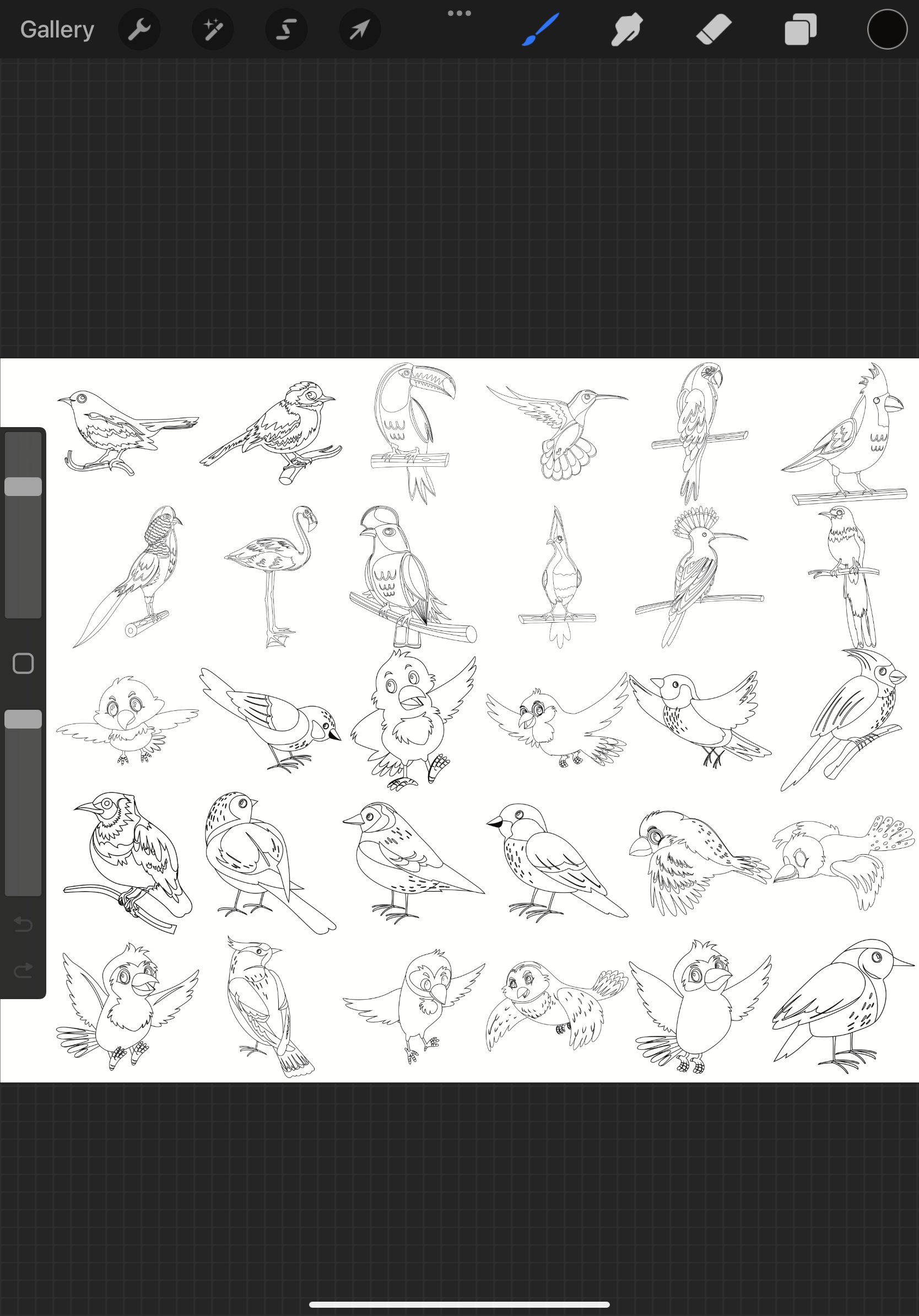 Gallery