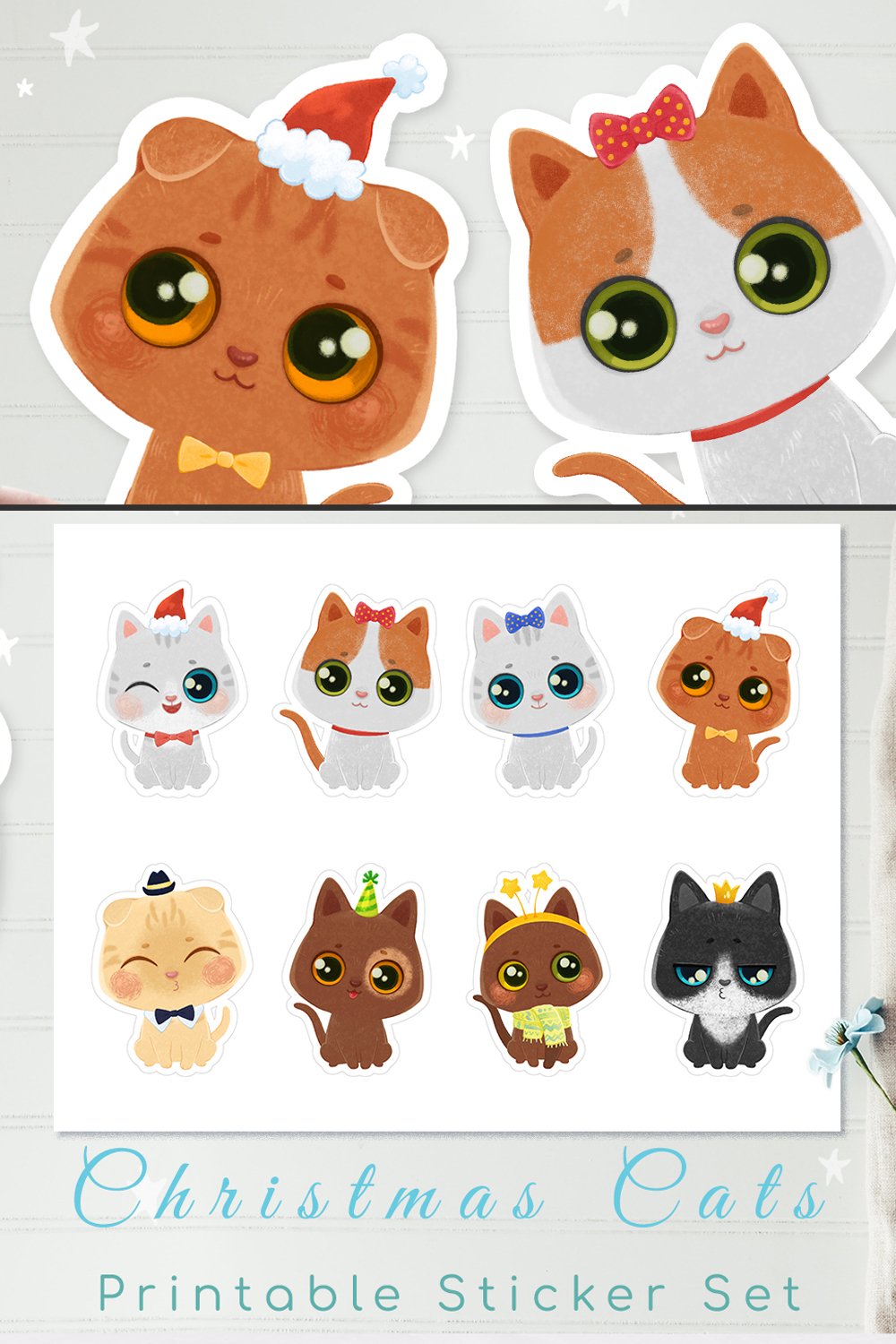 Christmas Cats

Printable Sticker Set