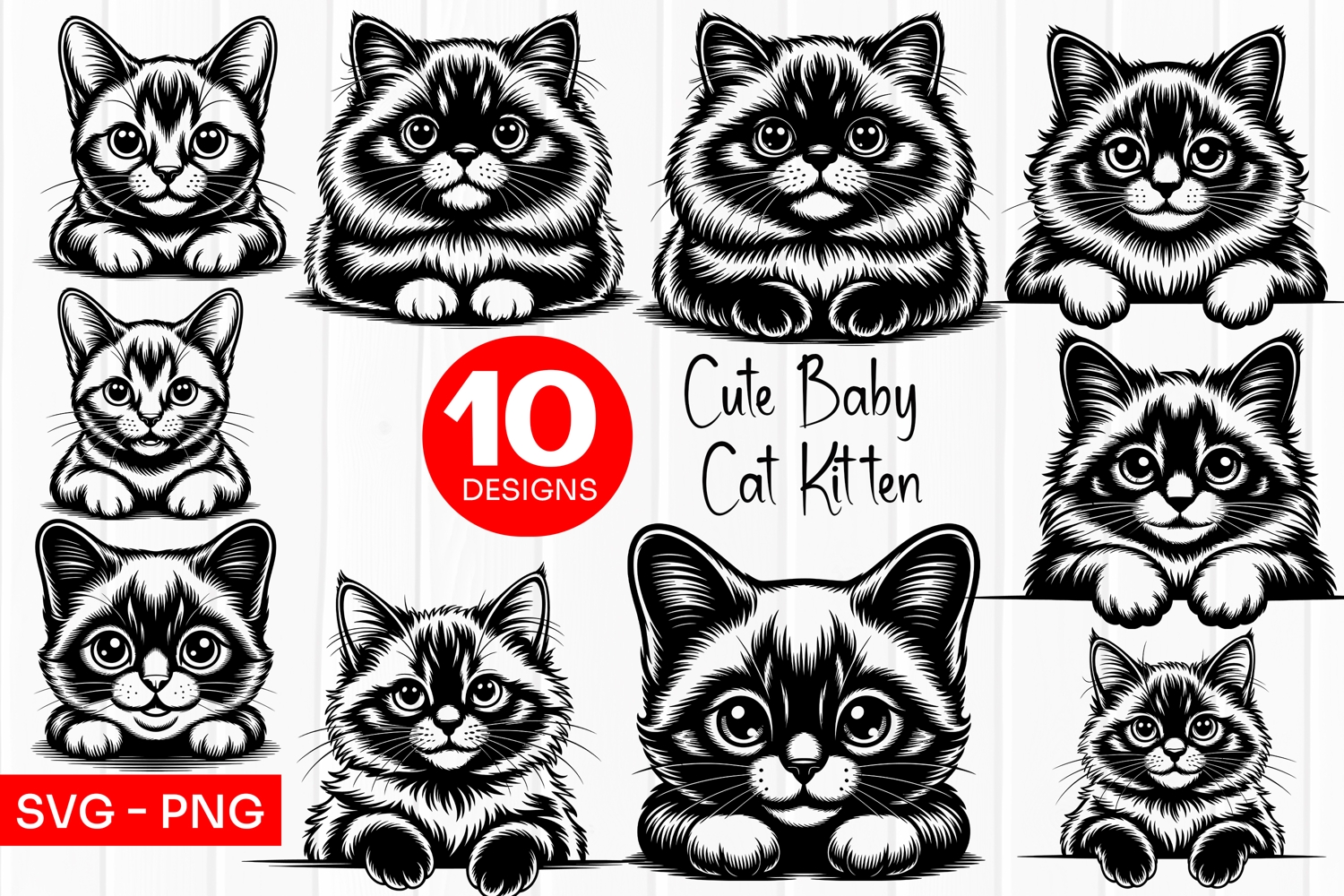 10
DESIGNS

Cute Baby
Cat Kitten

SVG - PNG