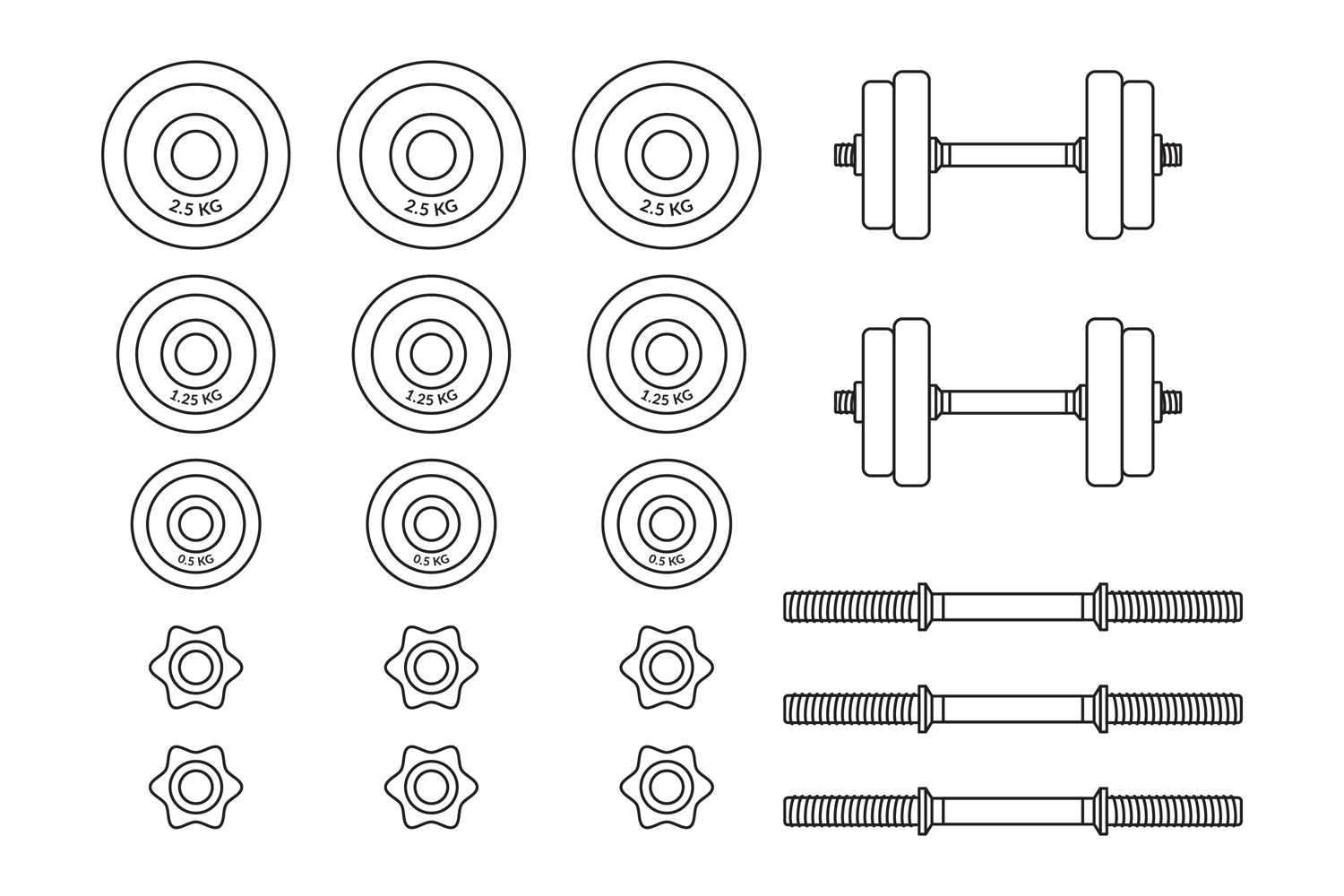 2.5 KG
2.5 KG
2.5 KG
1.25 KG
1.25 KG
1.25 KG
0.5 KG
0.5 KG
0.5 KG