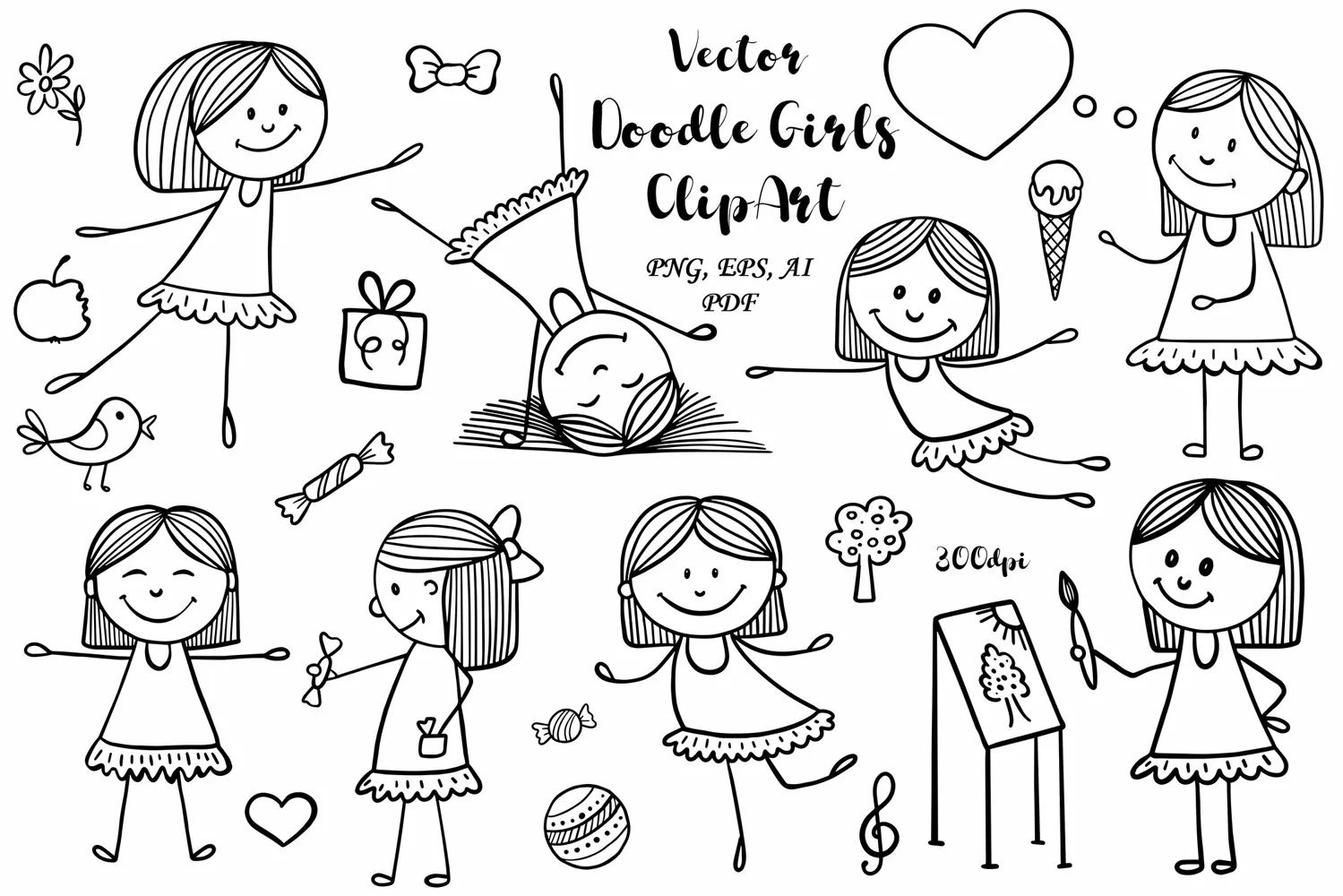 Vector
Doodle Girls
ClipArt

PNG, EPS, AI
PDF

300dpi