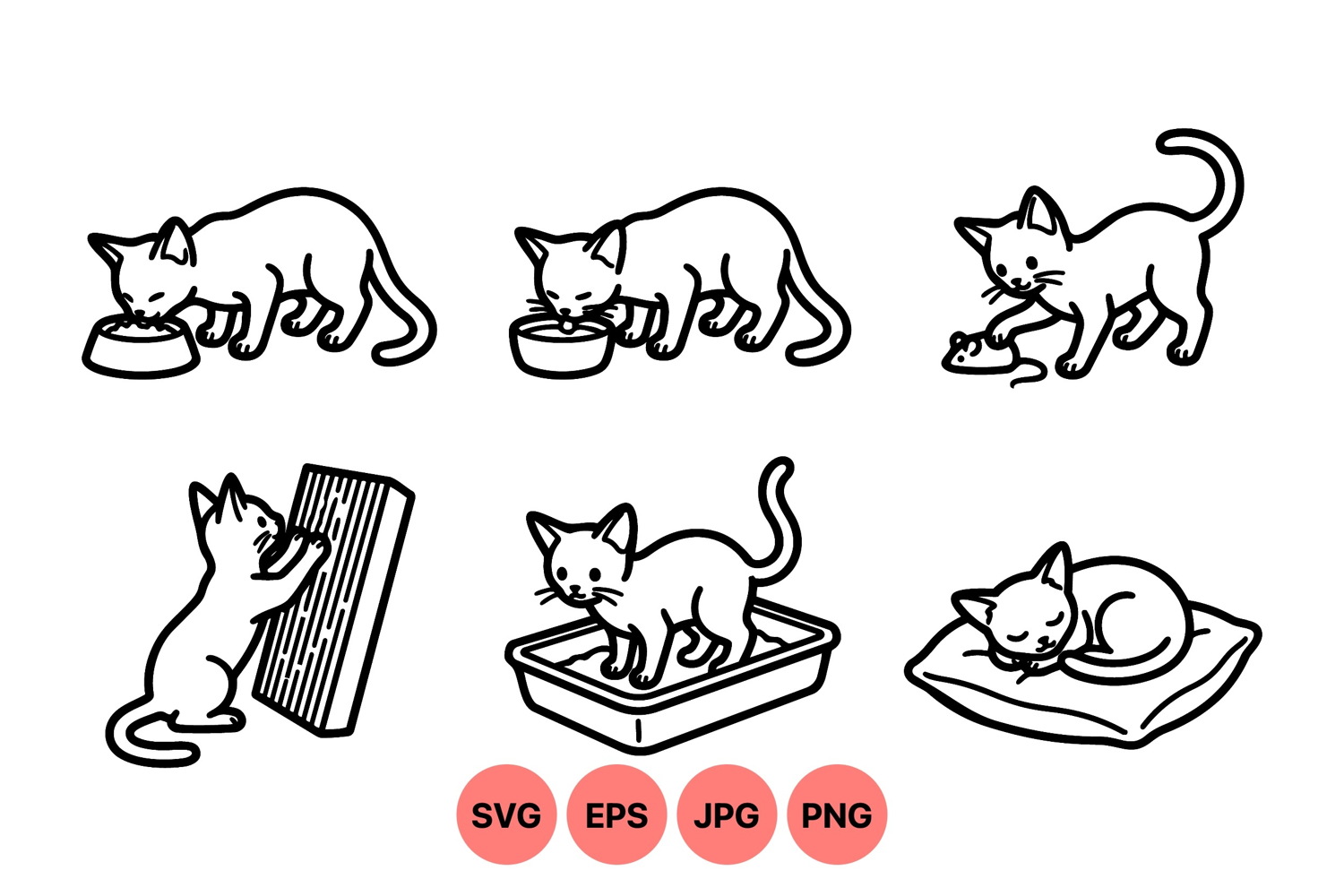 SVG EPS JPG PNG