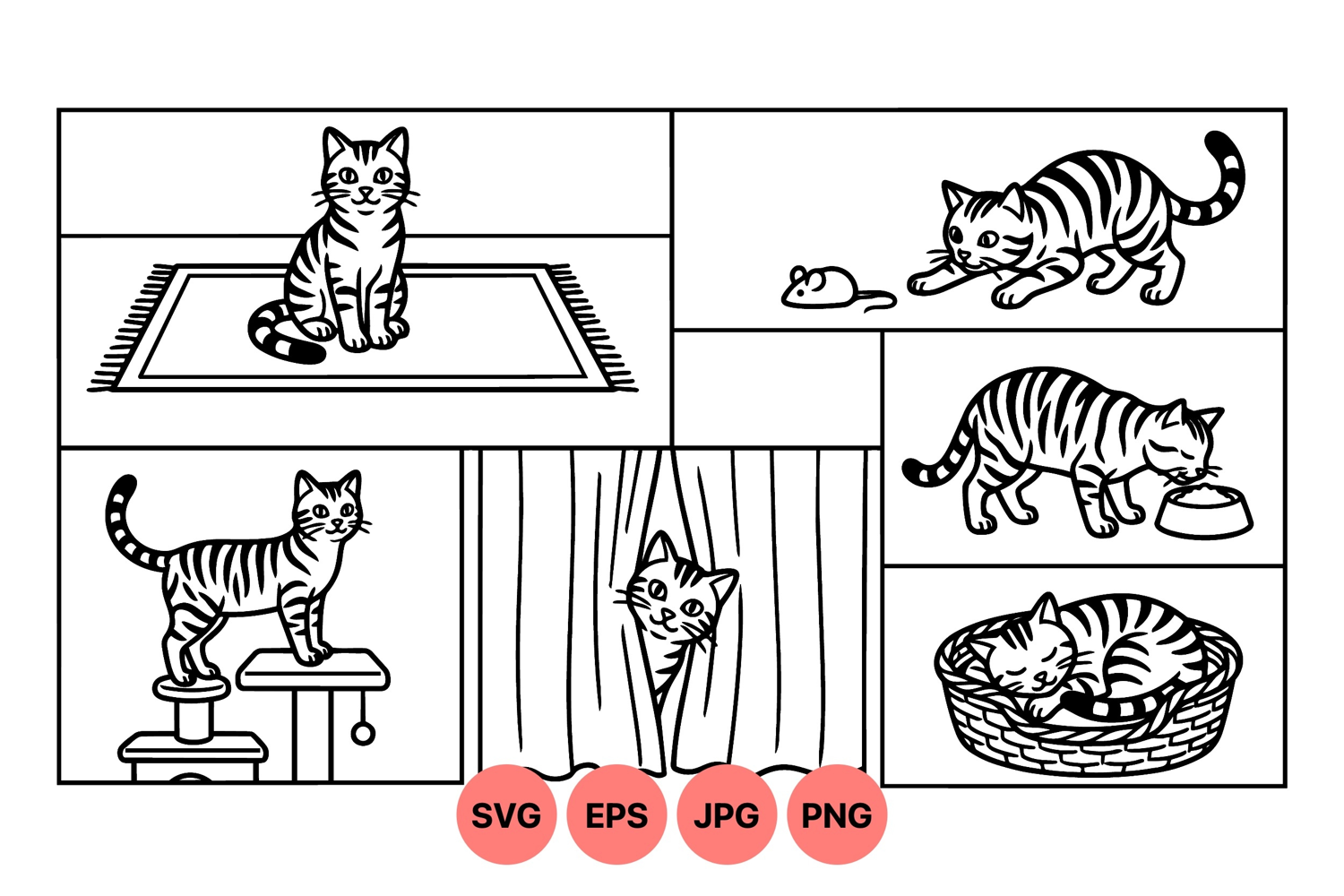 SVG EPS JPG PNG