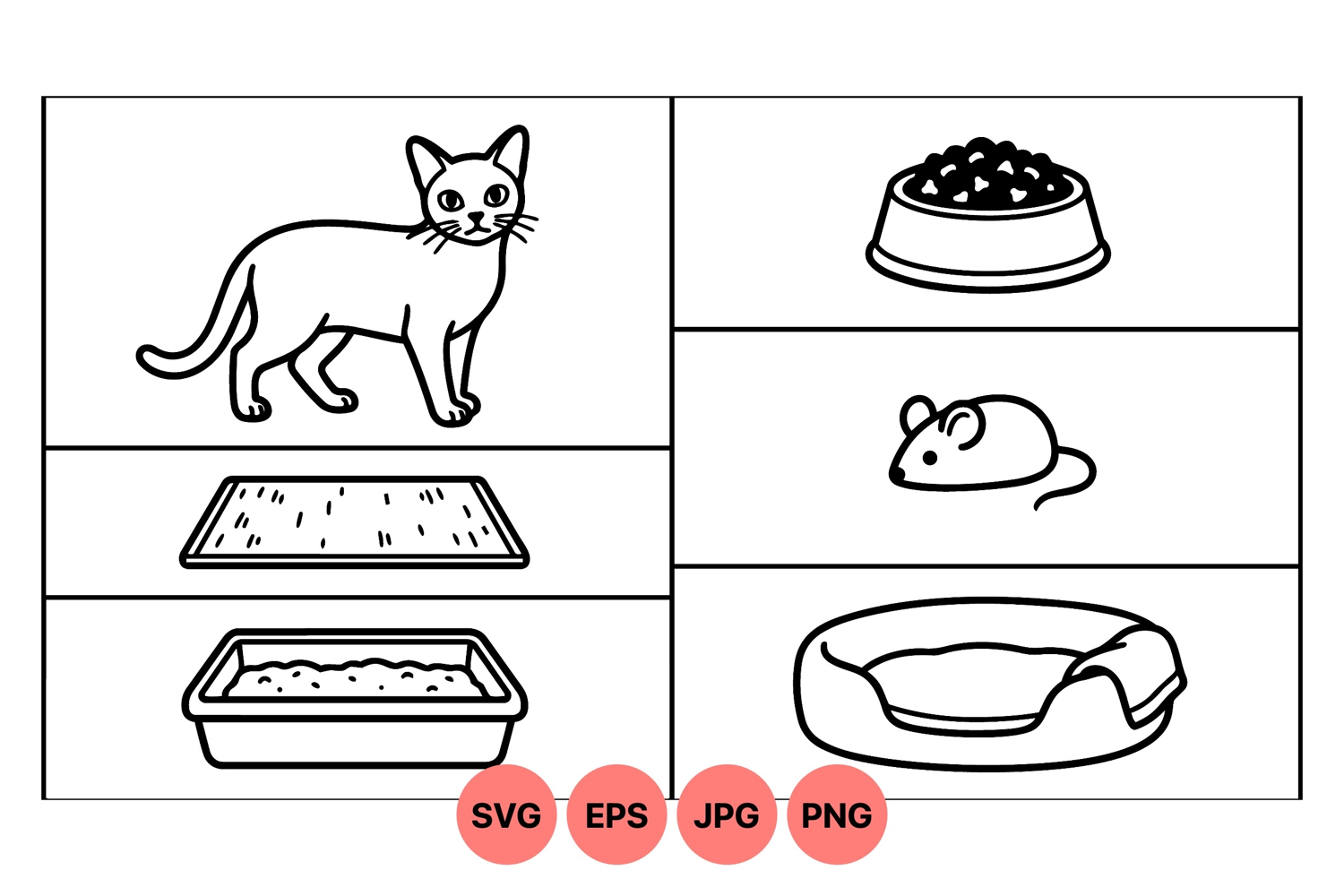 SVG EPS JPG PNG