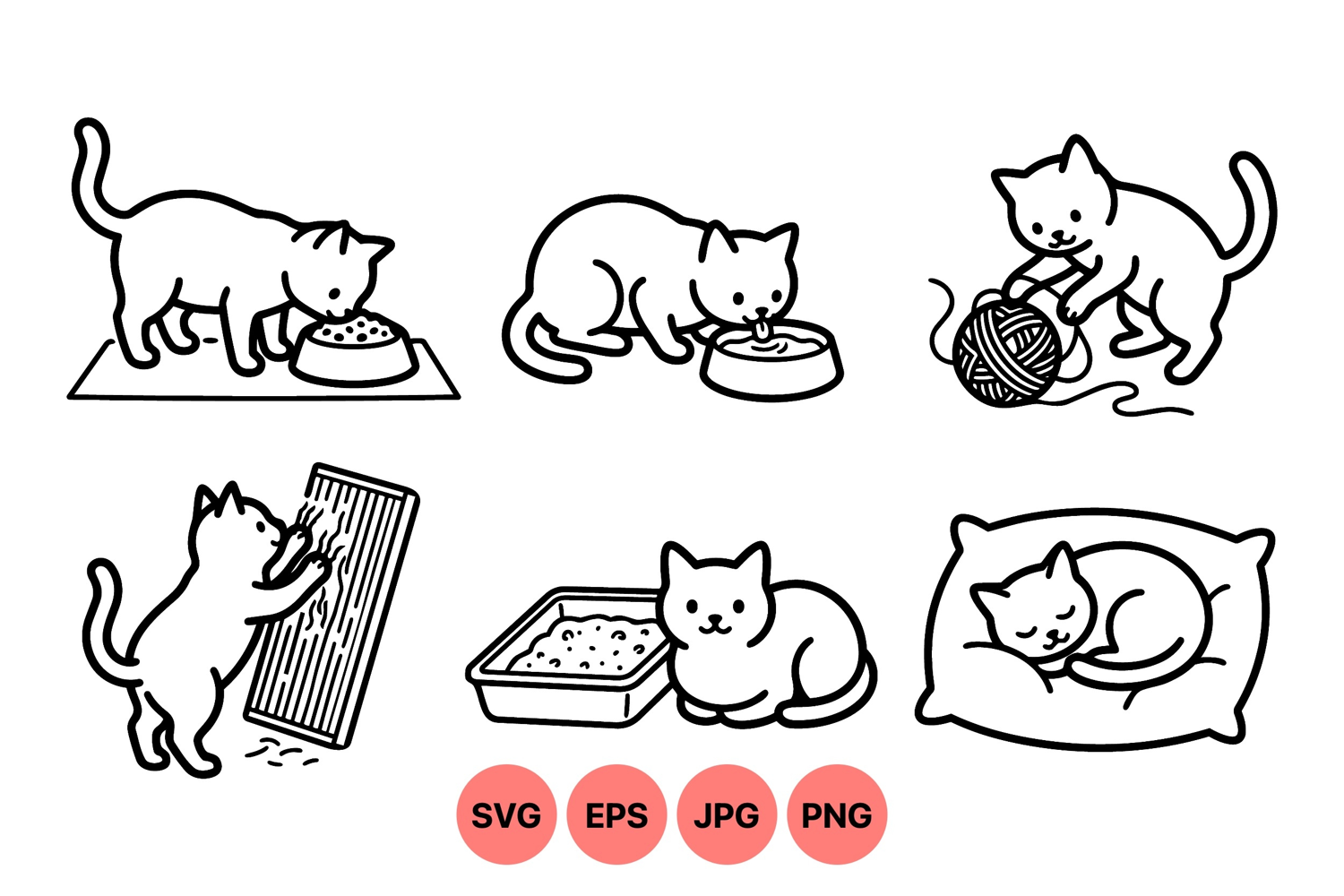 SVG EPS JPG PNG