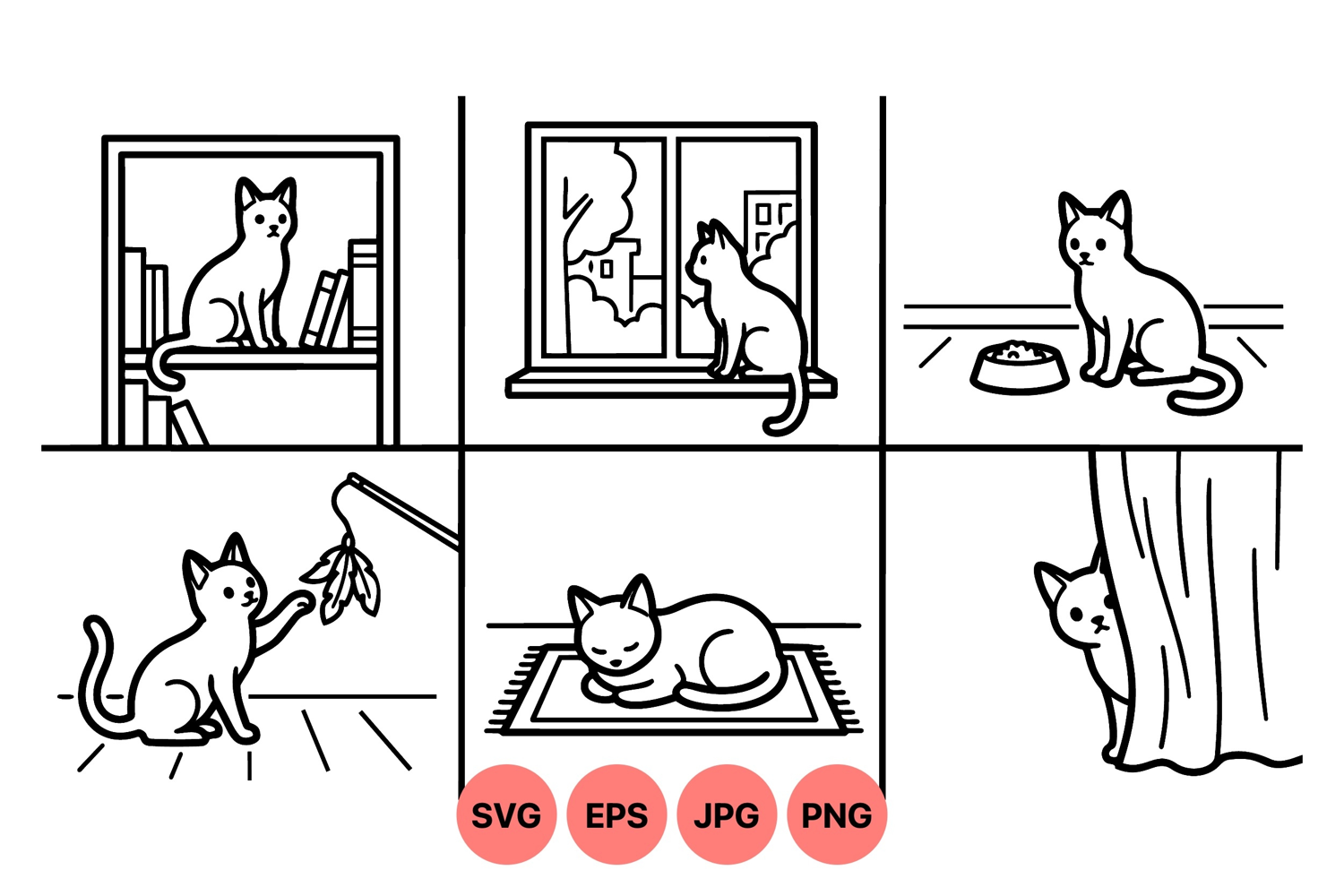 SVG EPS JPG PNG