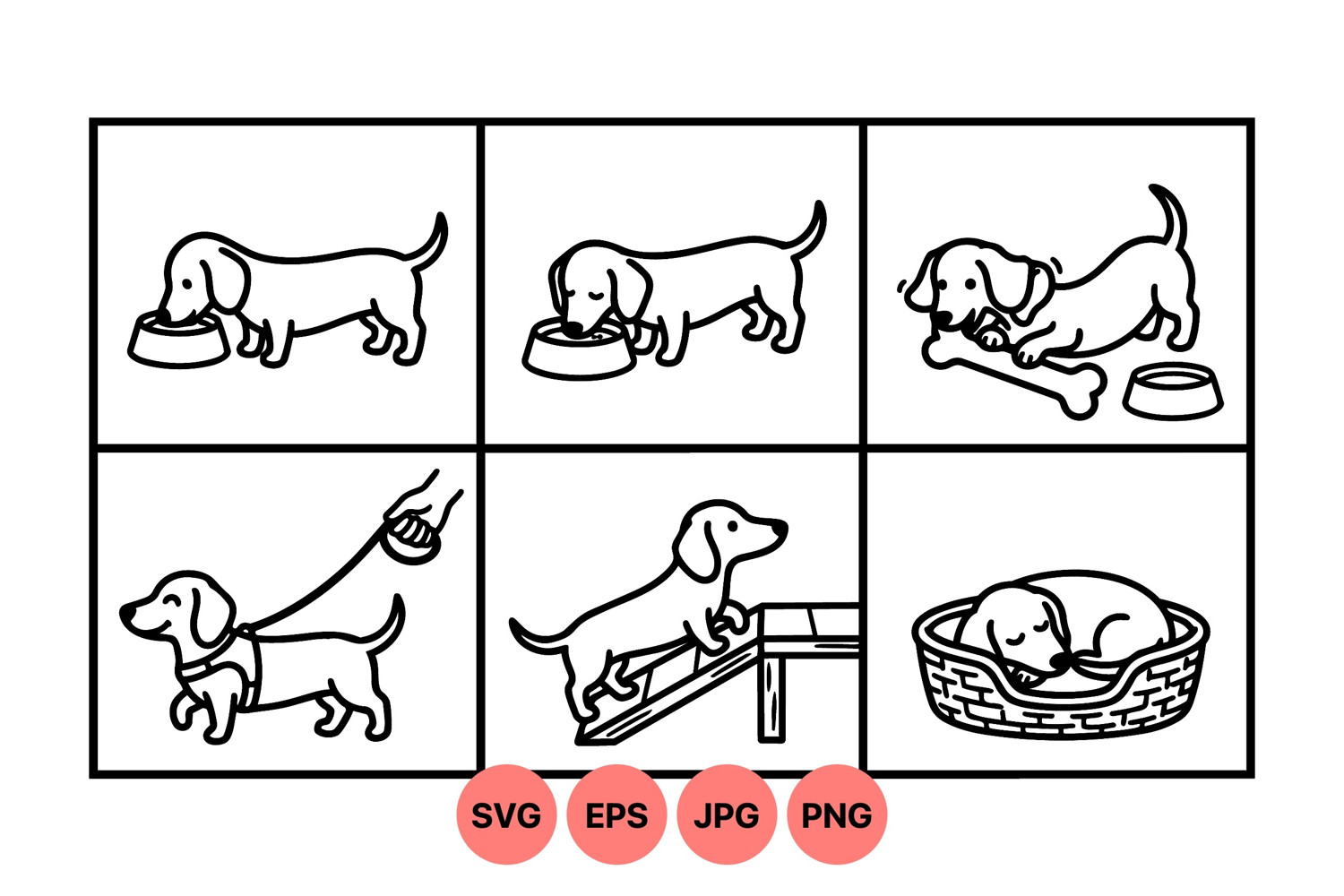 SVG EPS JPG PNG