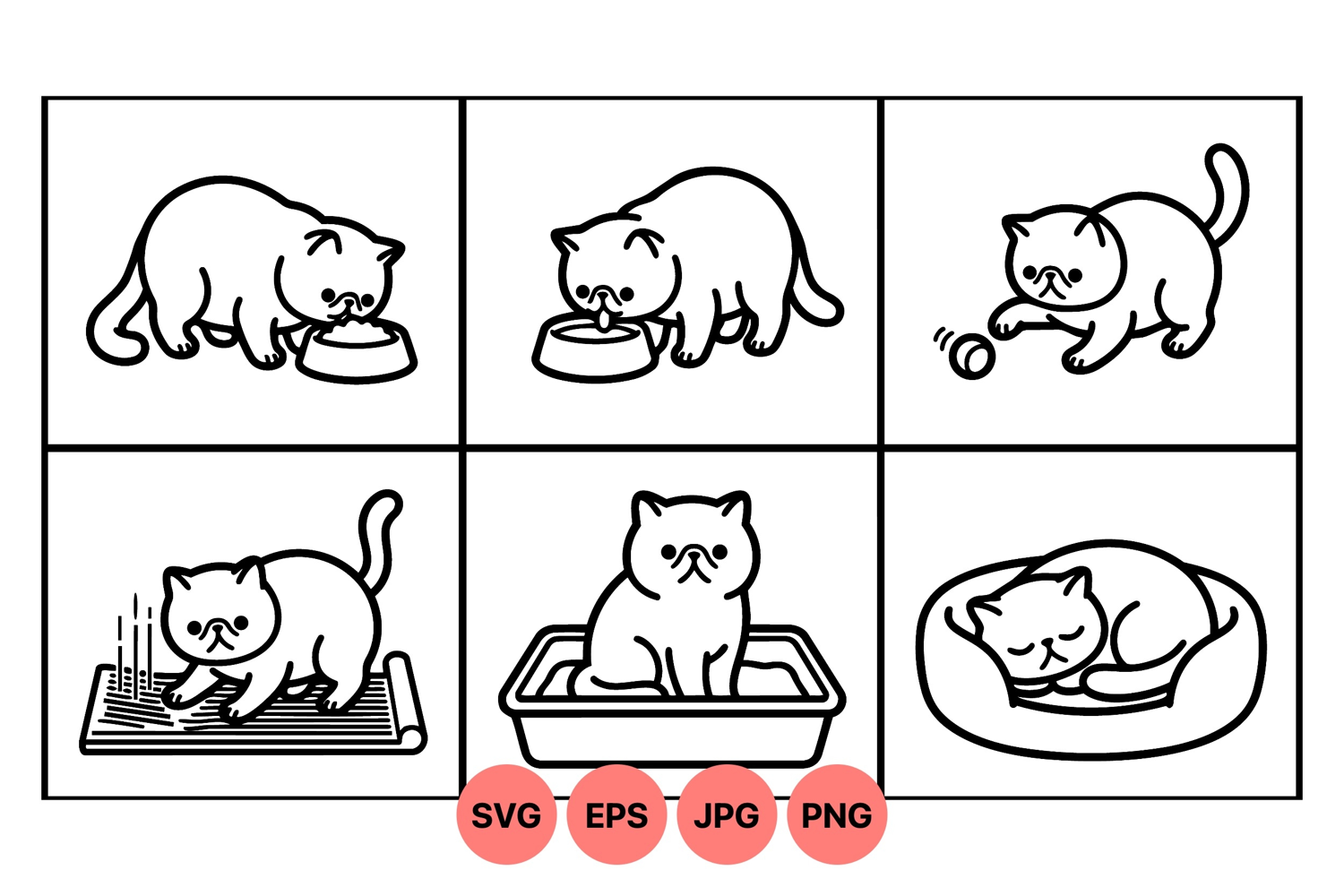 SVG EPS JPG PNG