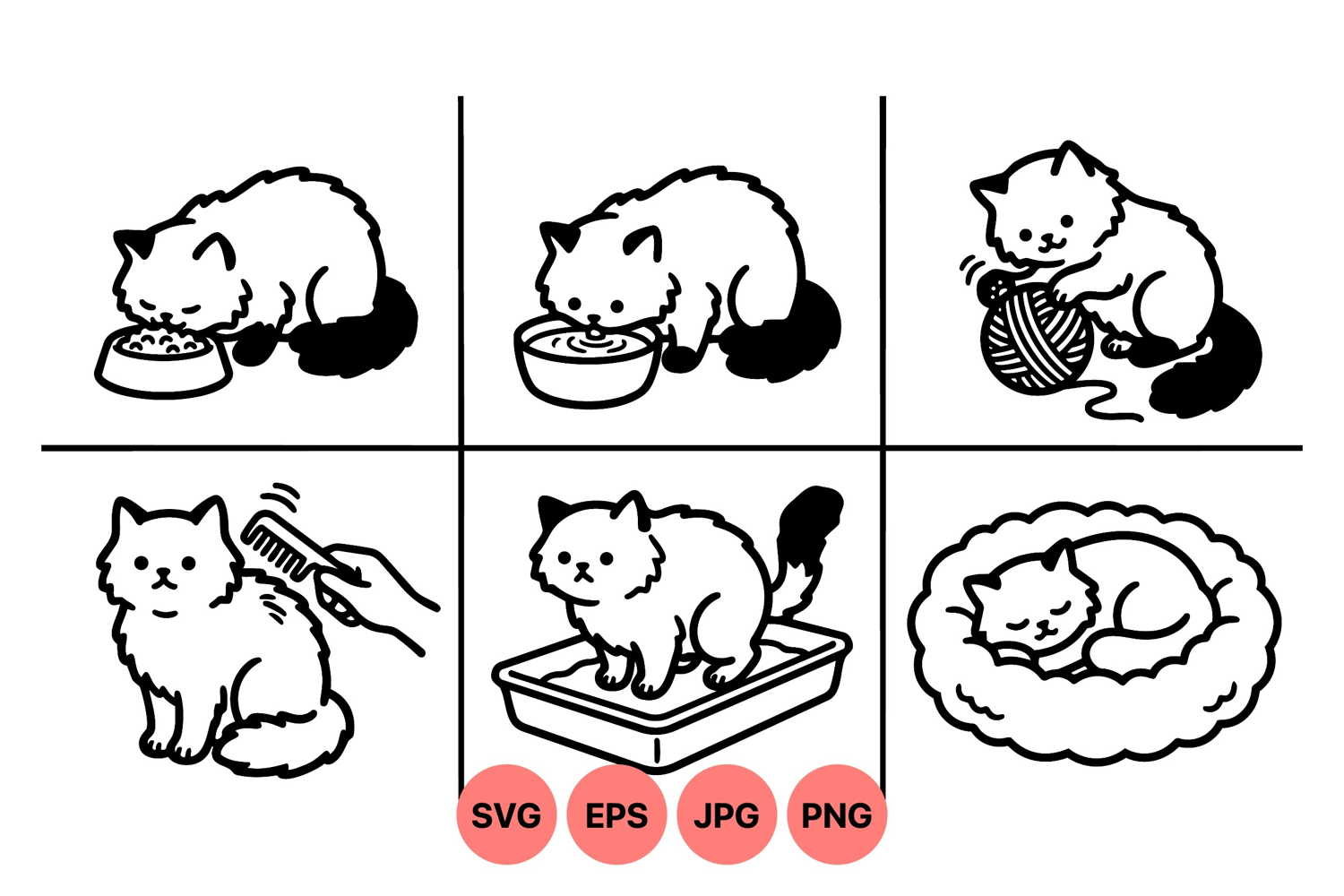 SVG EPS JPG PNG