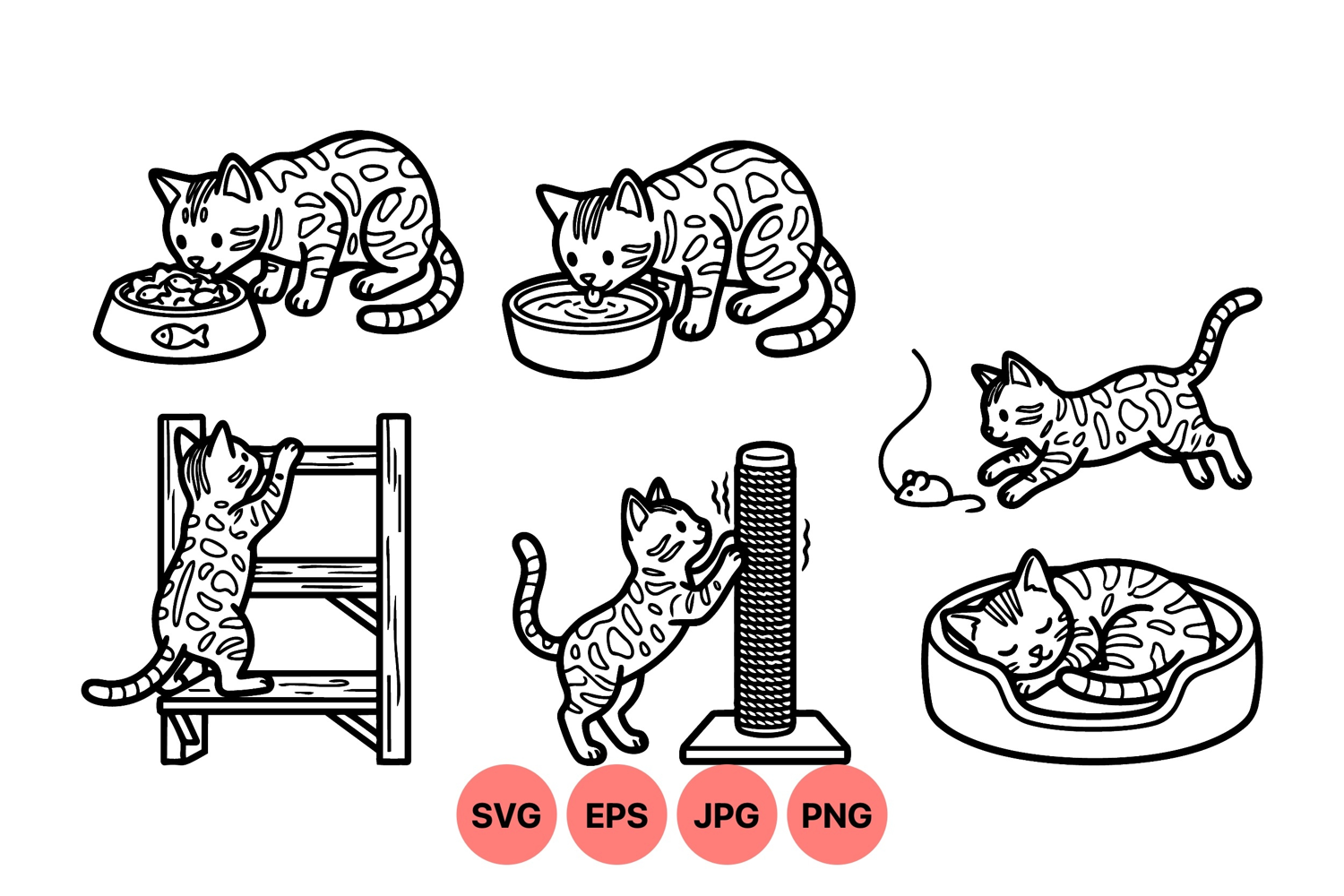 SVG EPS JPG PNG