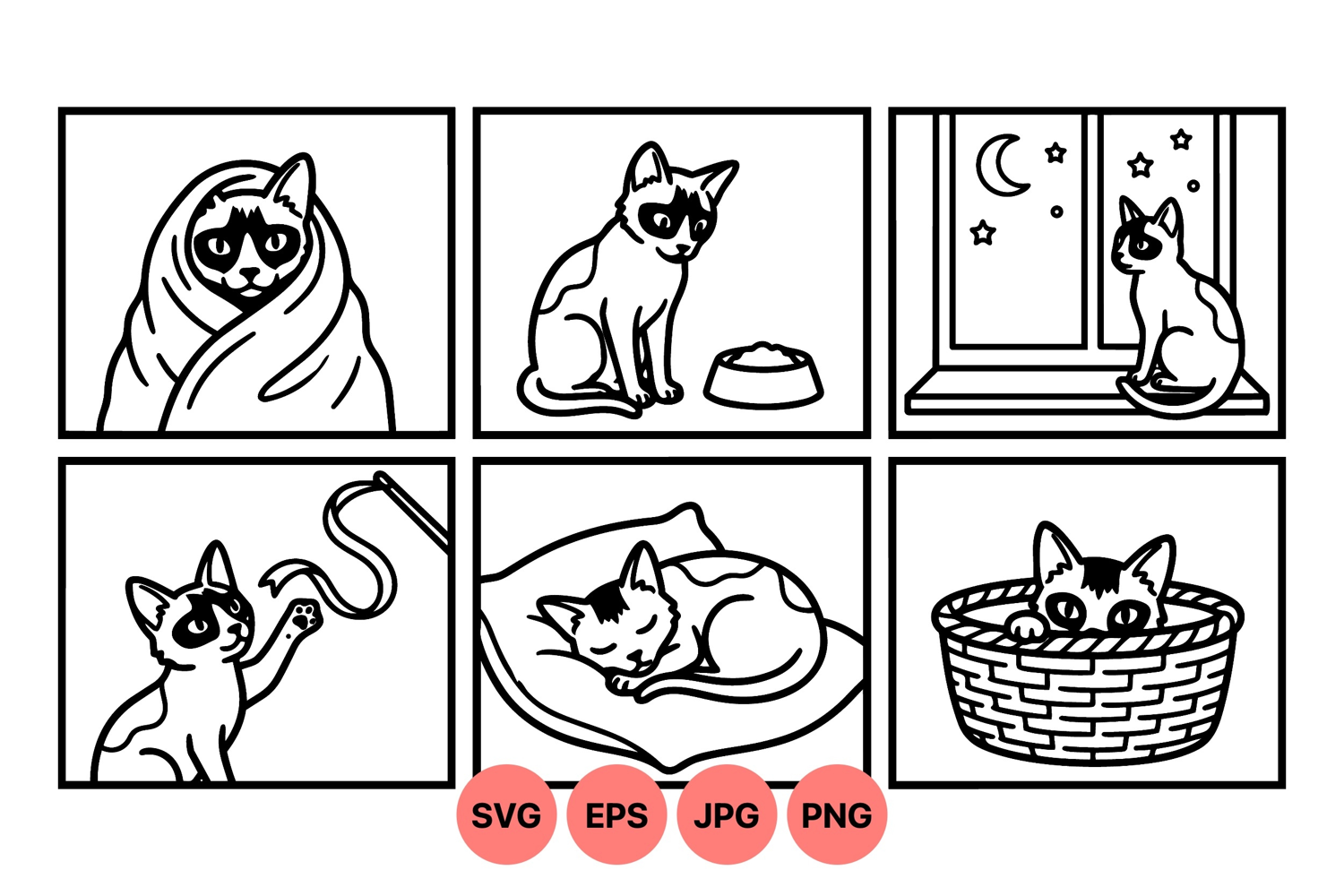 SVG EPS JPG PNG