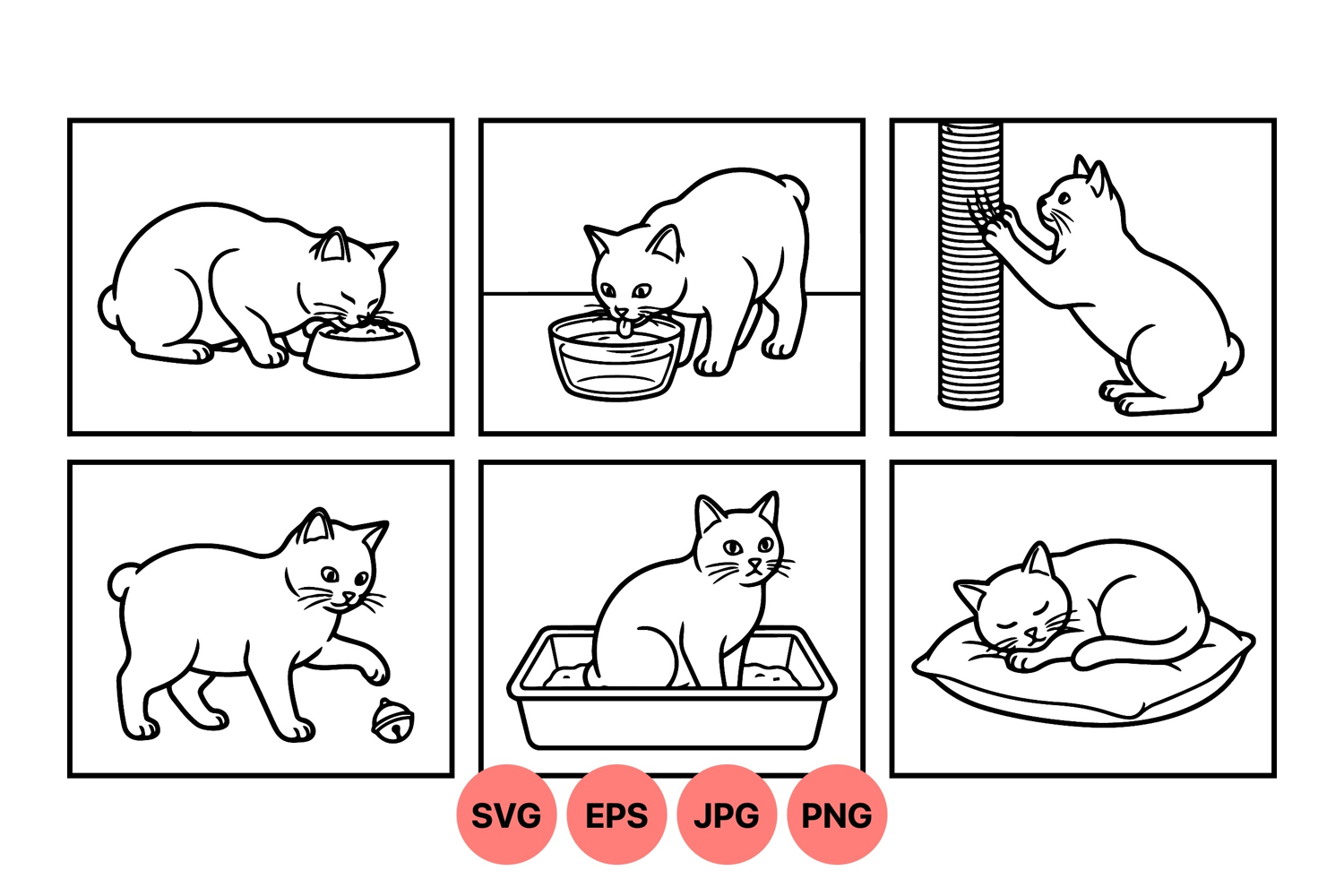 SVG EPS JPG PNG