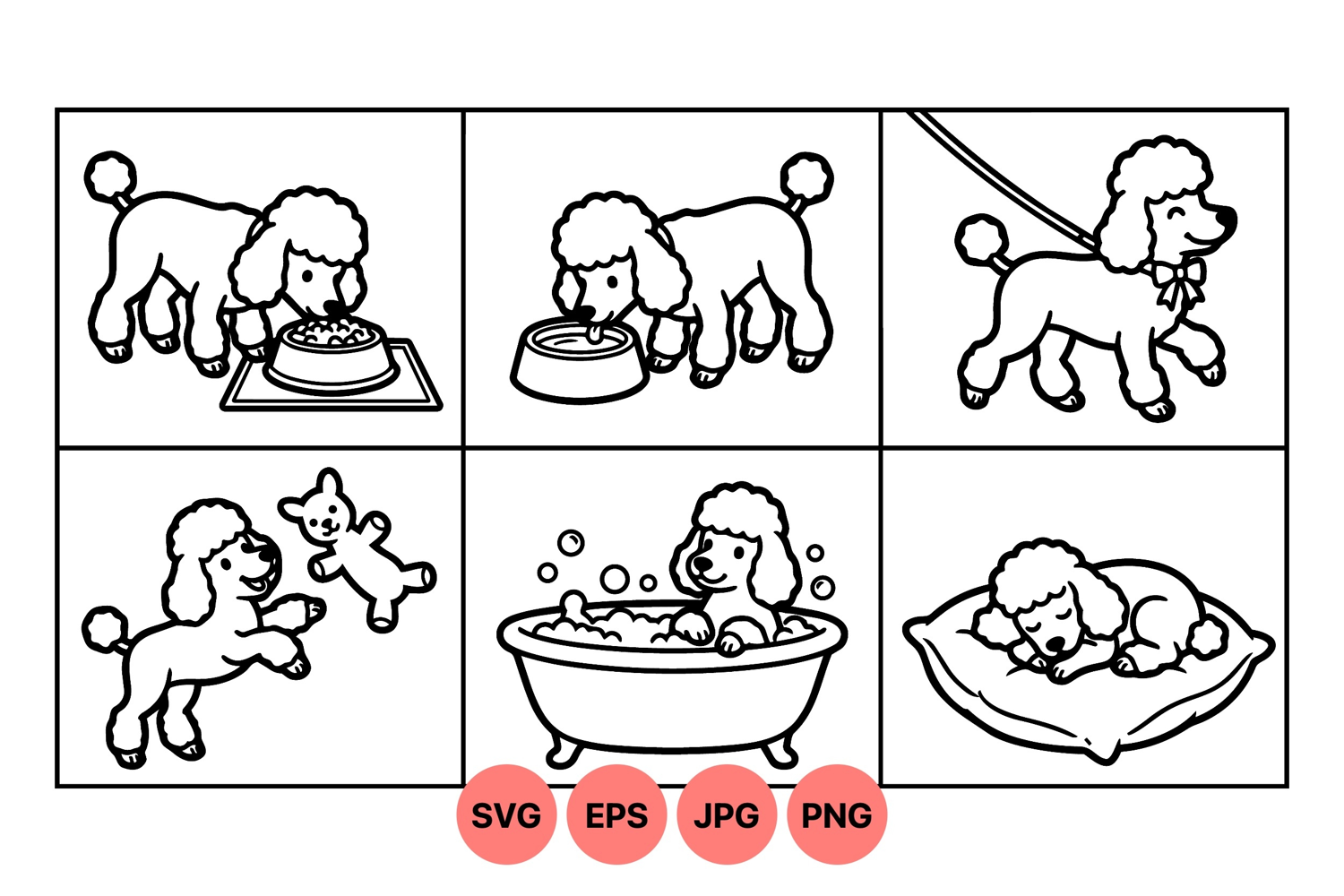 SVG EPS JPG PNG