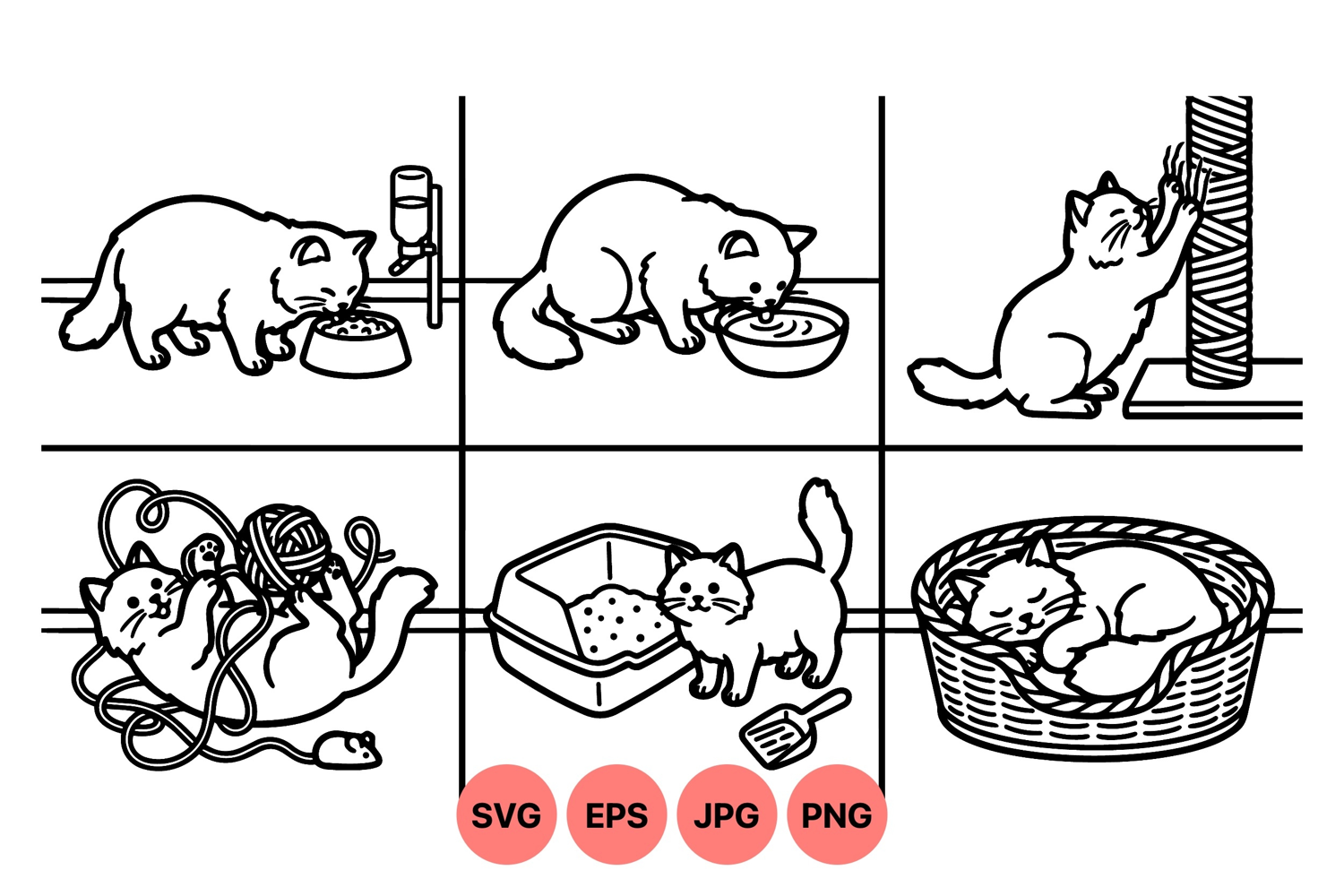 SVG EPS JPG PNG