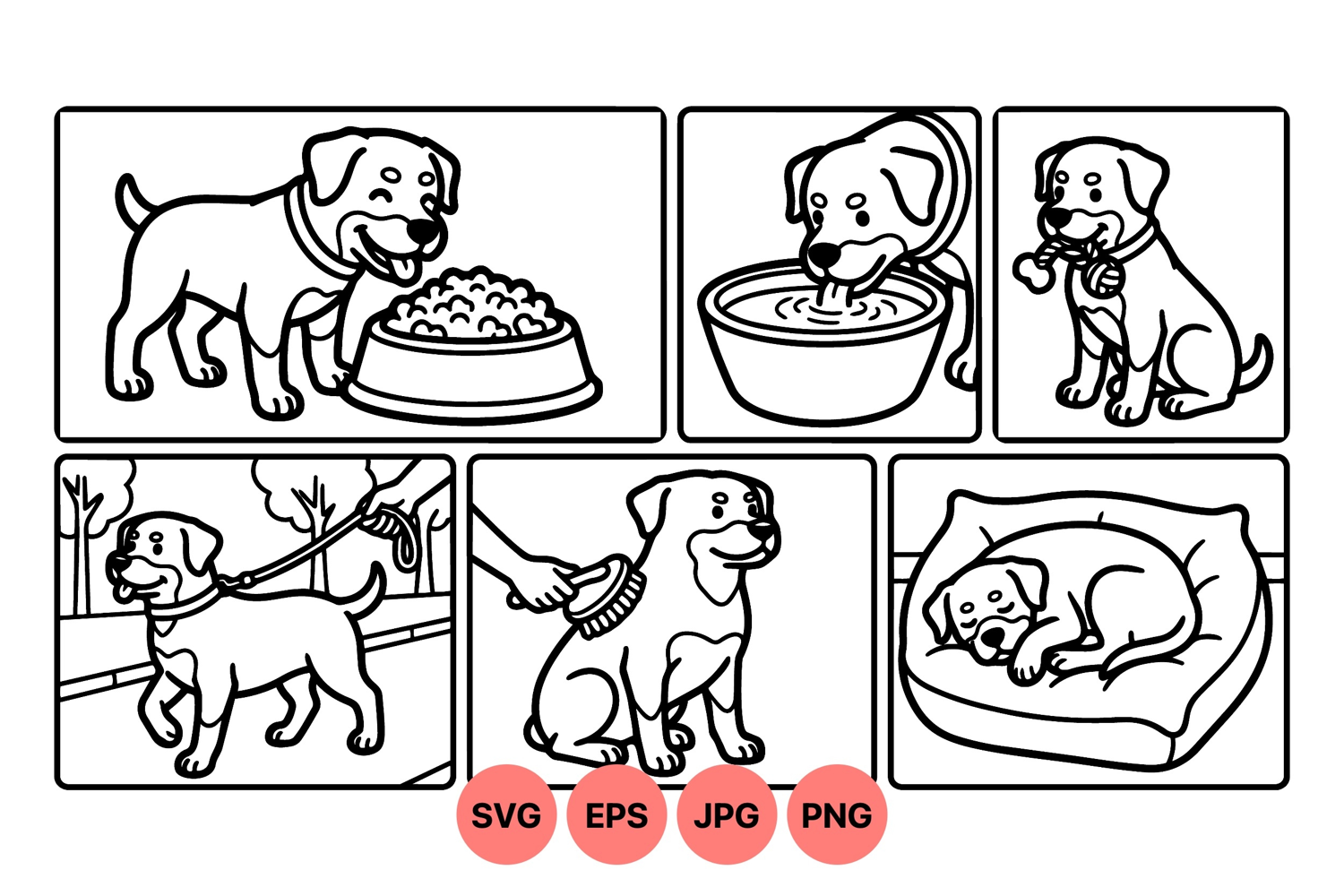 SVG EPS JPG PNG