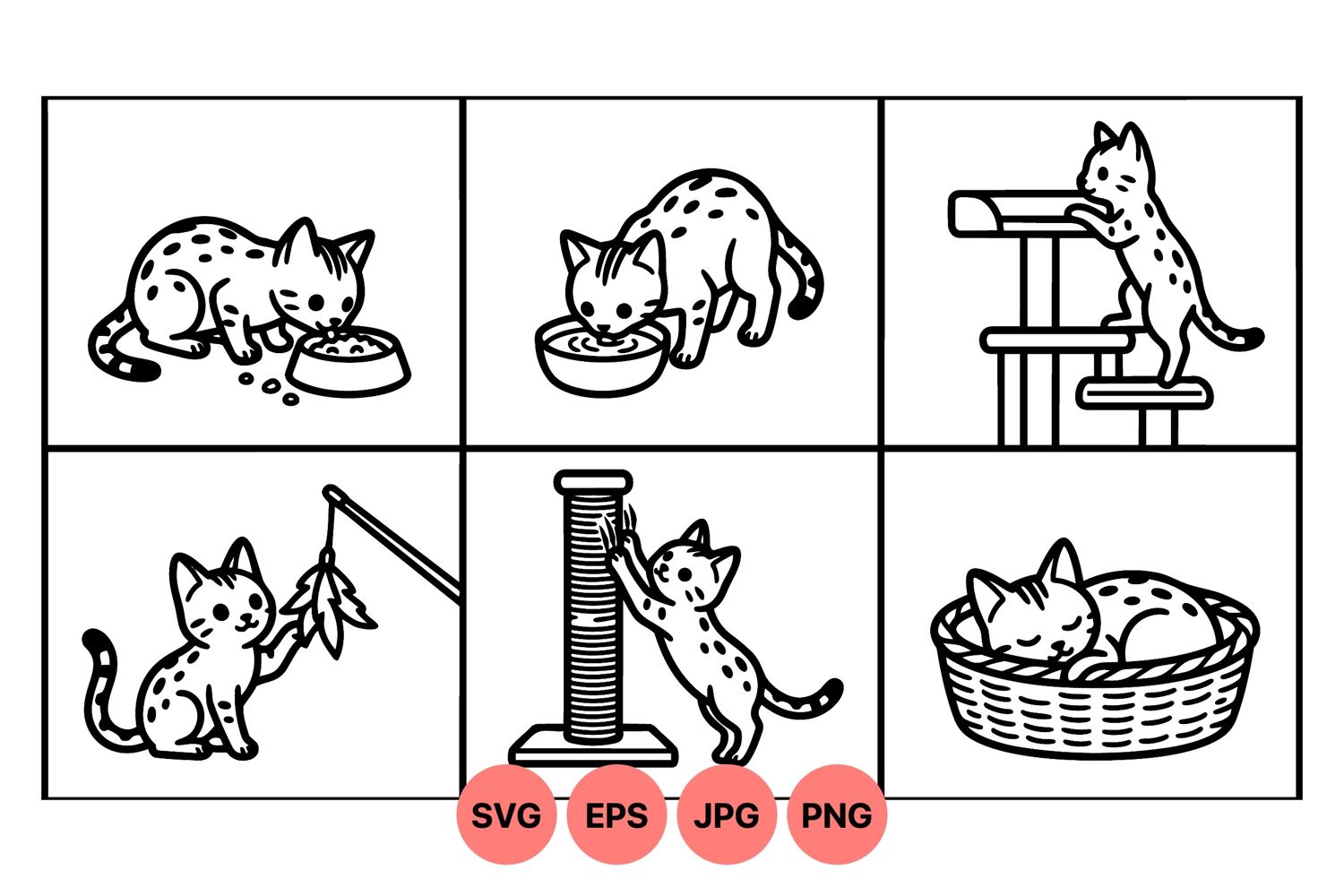 SVG EPS JPG PNG