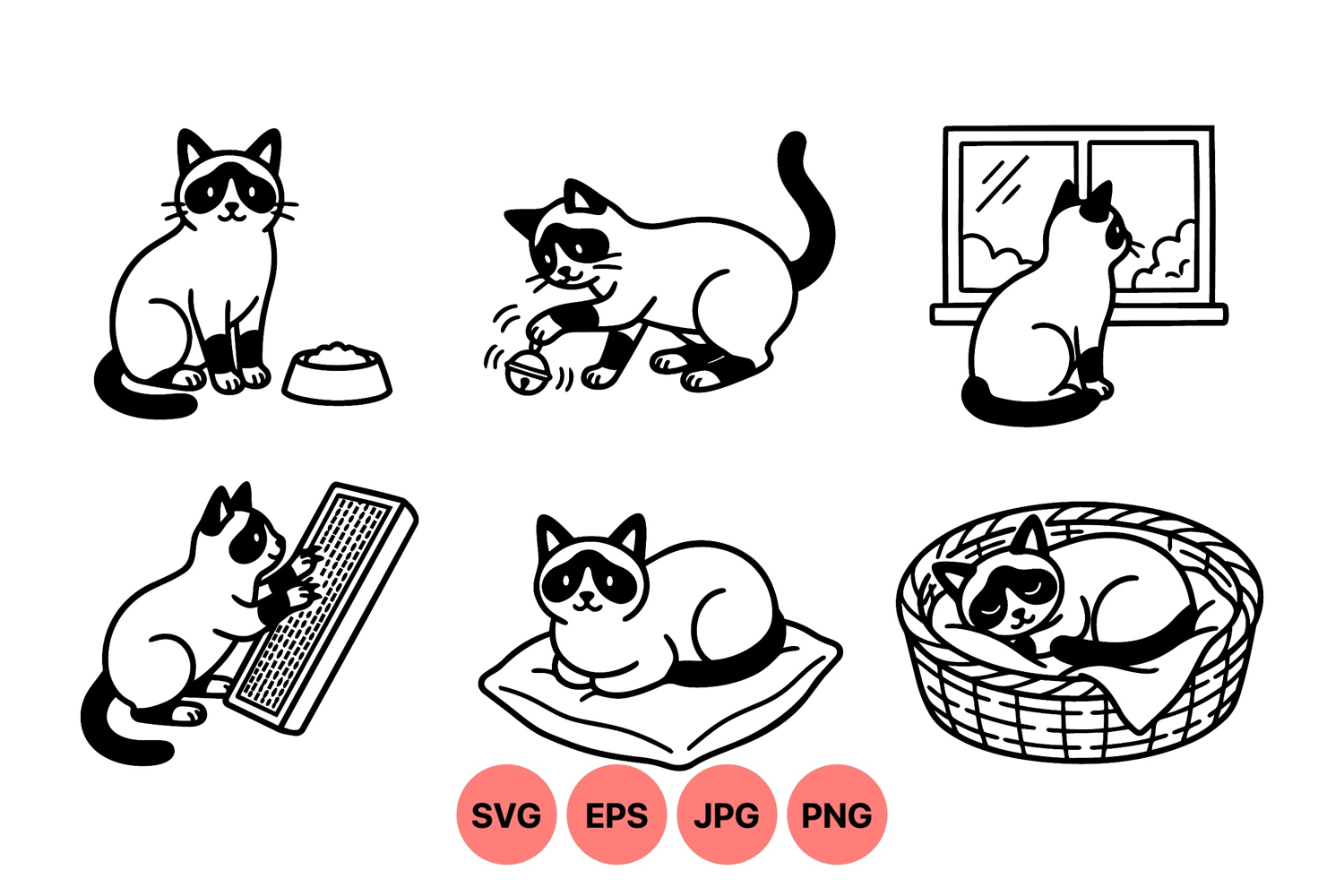 SVG EPS JPG PNG