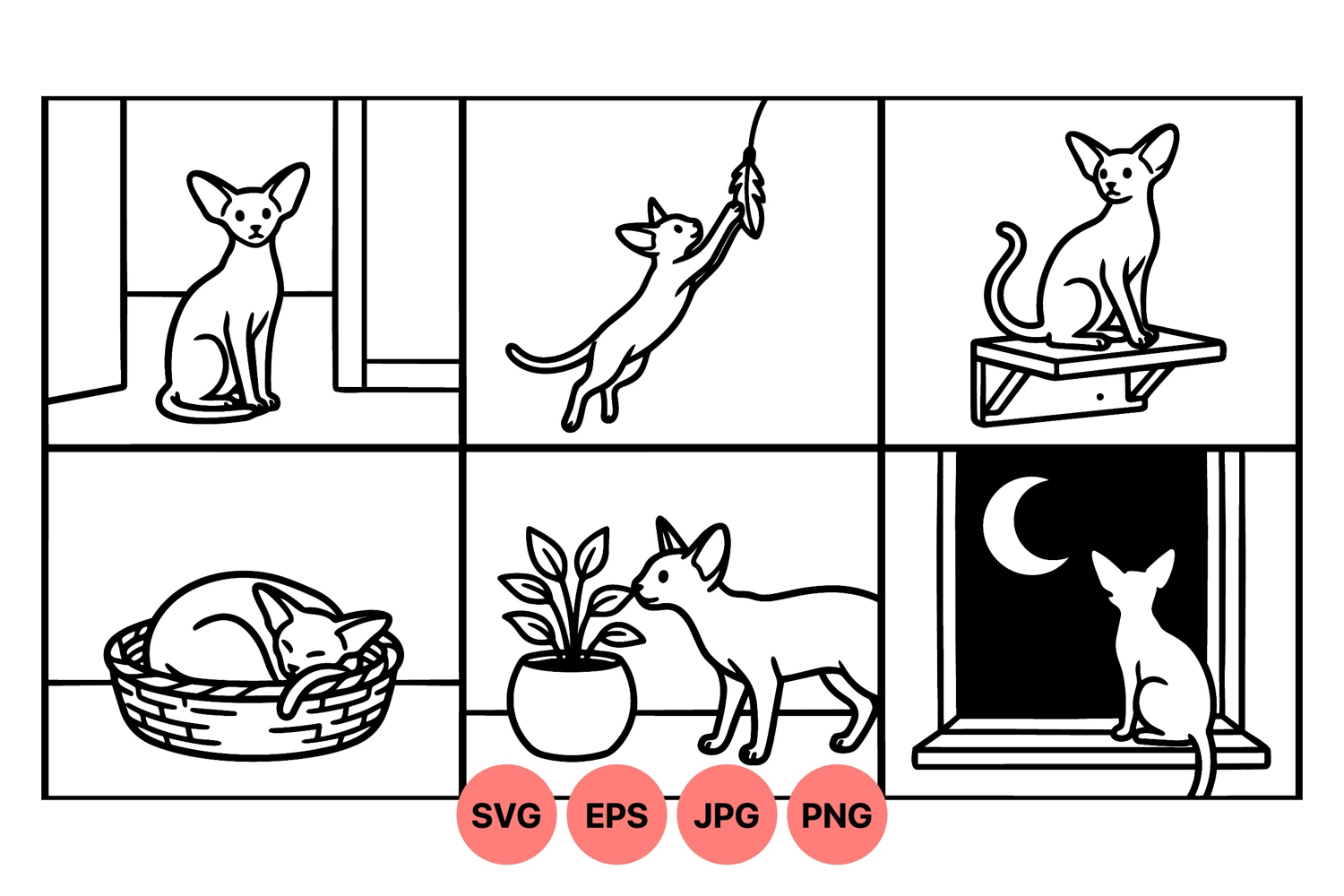 SVG EPS JPG PNG