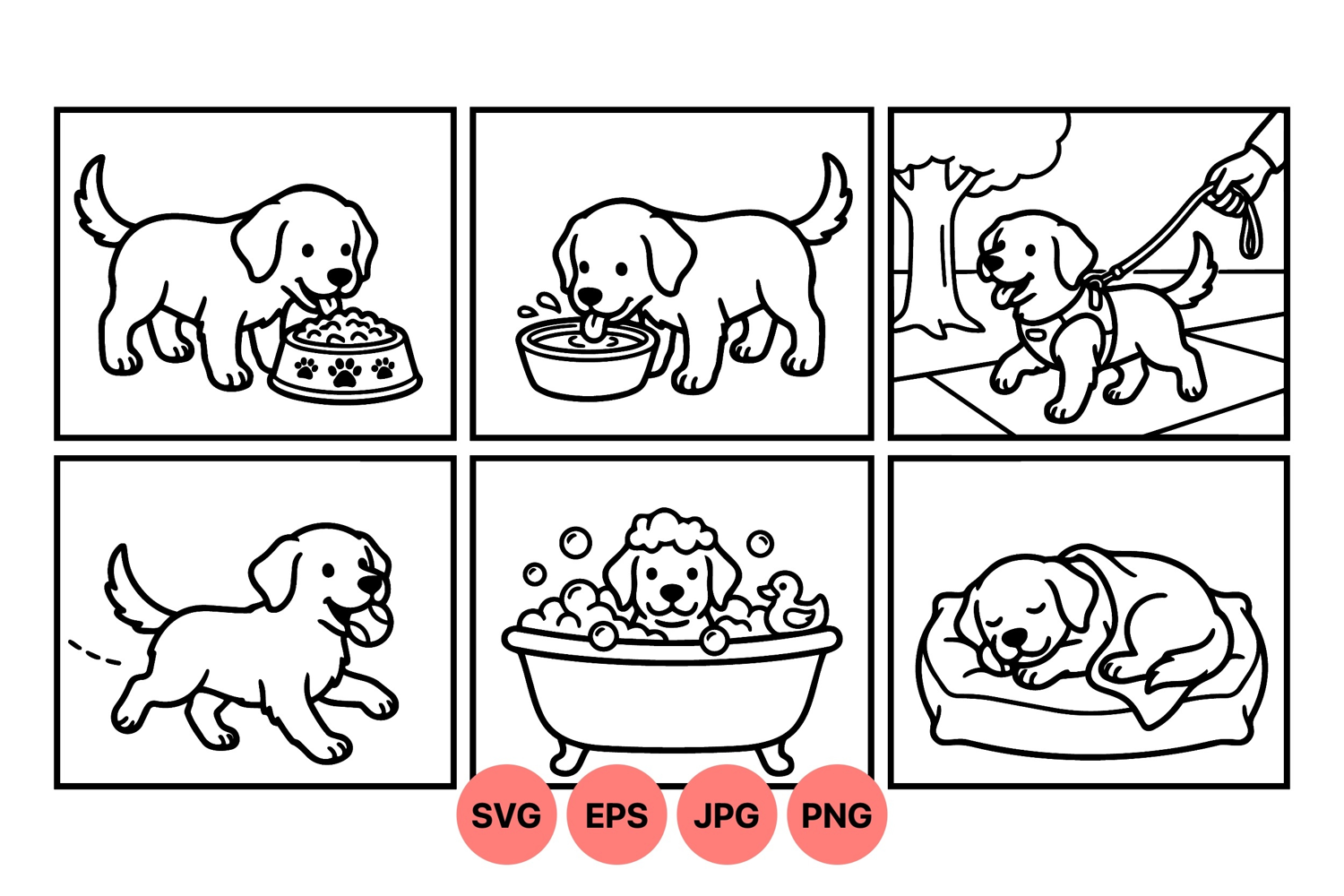 SVG EPS JPG PNG